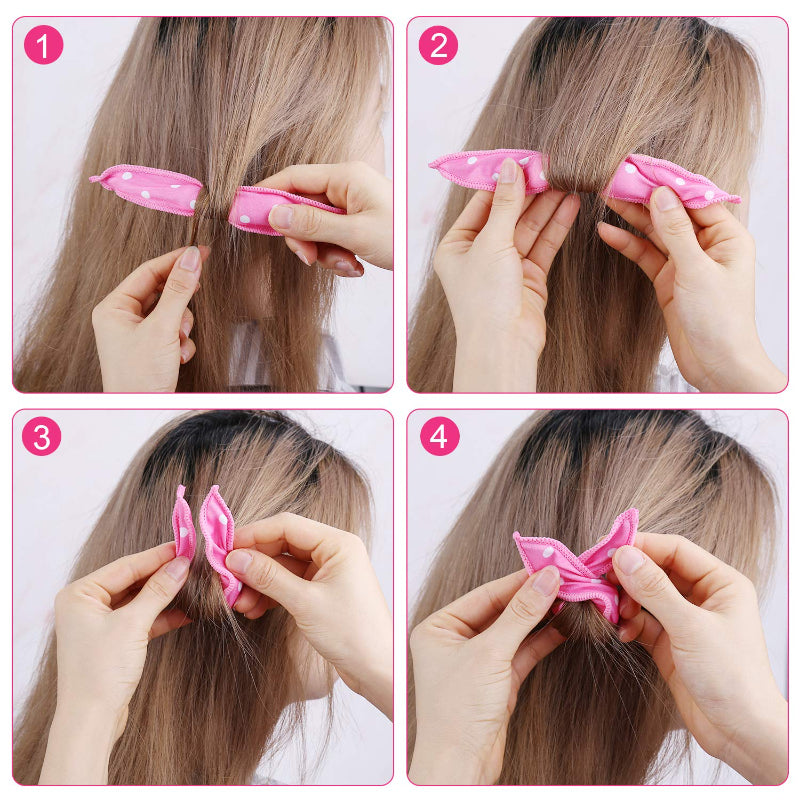 1

2

3

4