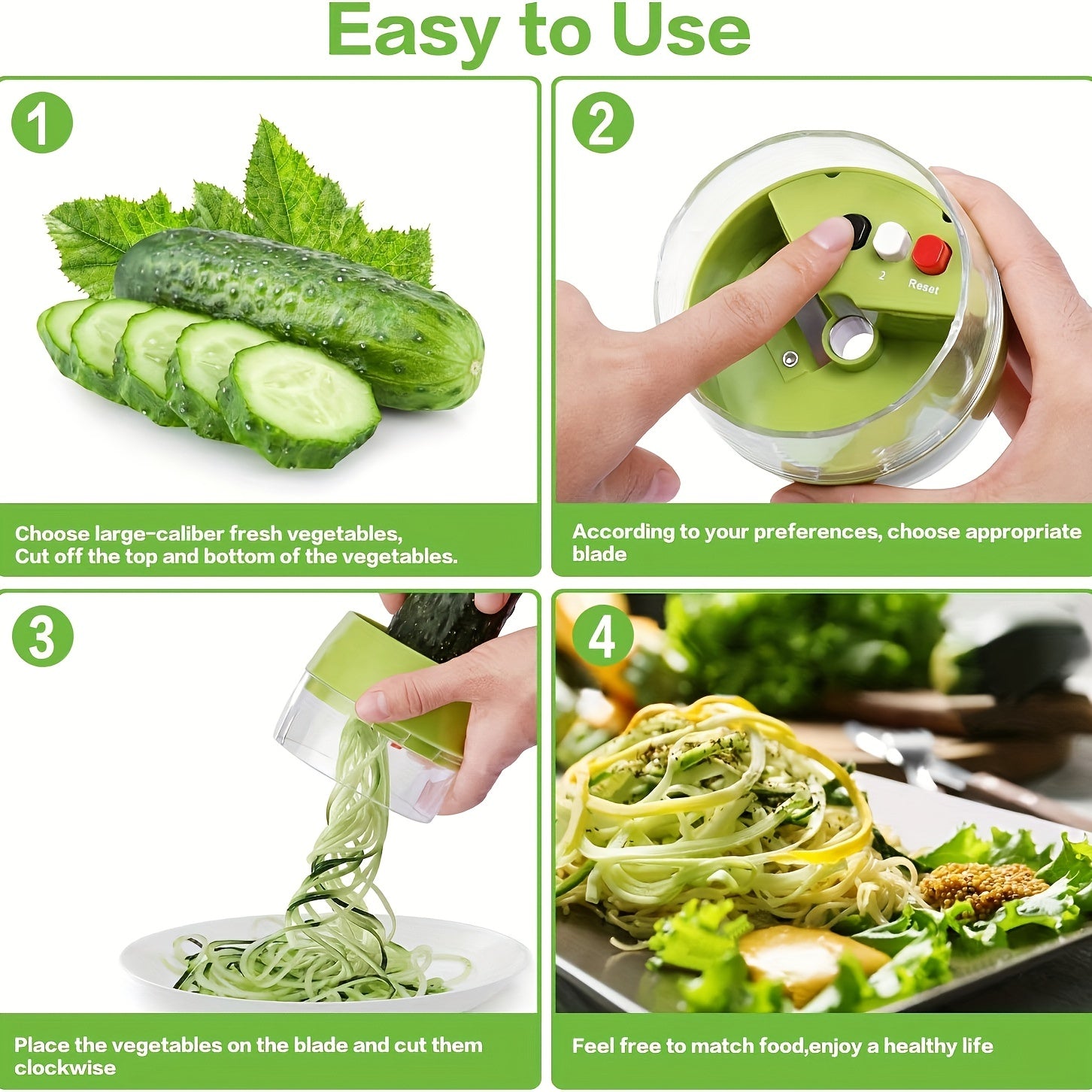 Easy to Use

1

Choose large-caliber fresh vegetables,
Cut off the top and bottom of the vegetables.

2

2
Reset

According to your preferences, choose appropriate blade

3

Place the vegetables on the blade and cut them clockwise

4

Feel free to match food,enjoy a healthy life