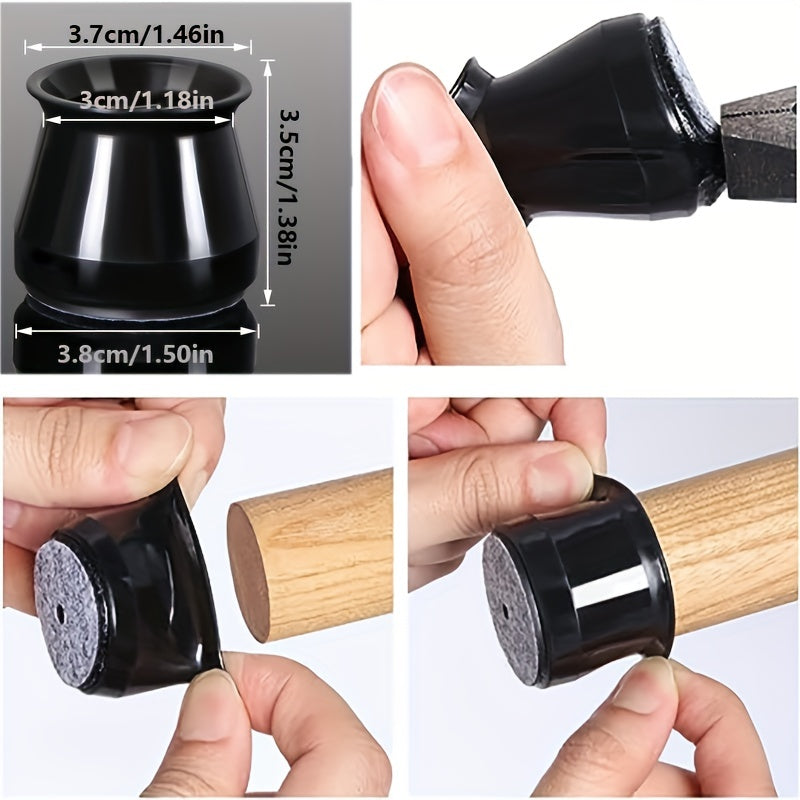 3.7cm/1.46in
3cm/1.18in
3.5cm/1.38in
3.8cm/1.50in