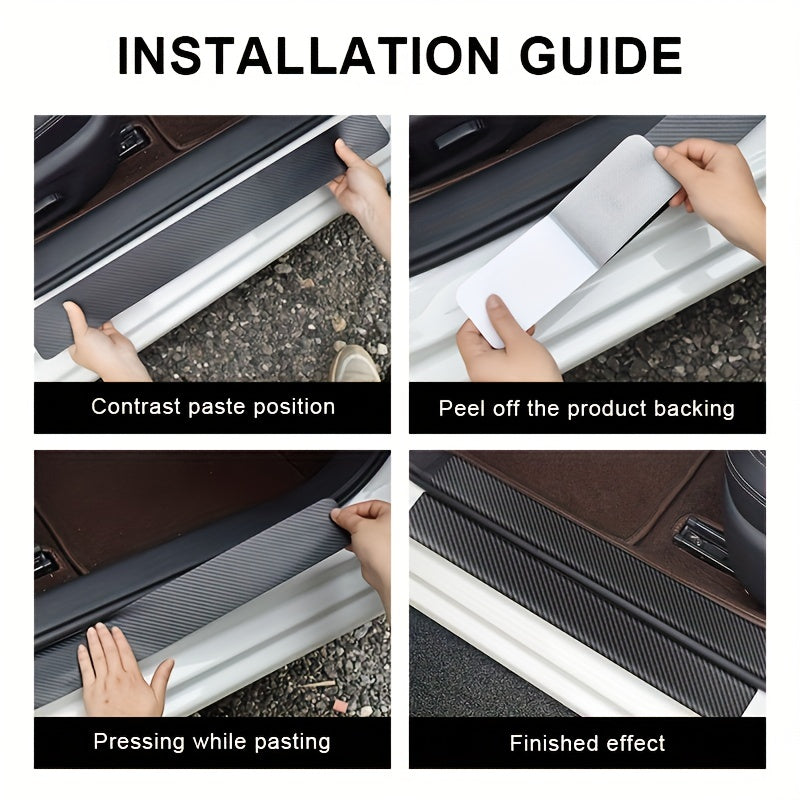 INSTALLATION GUIDE

Contrast paste position

Peel off the product backing

Pressing while pasting

Finished effect