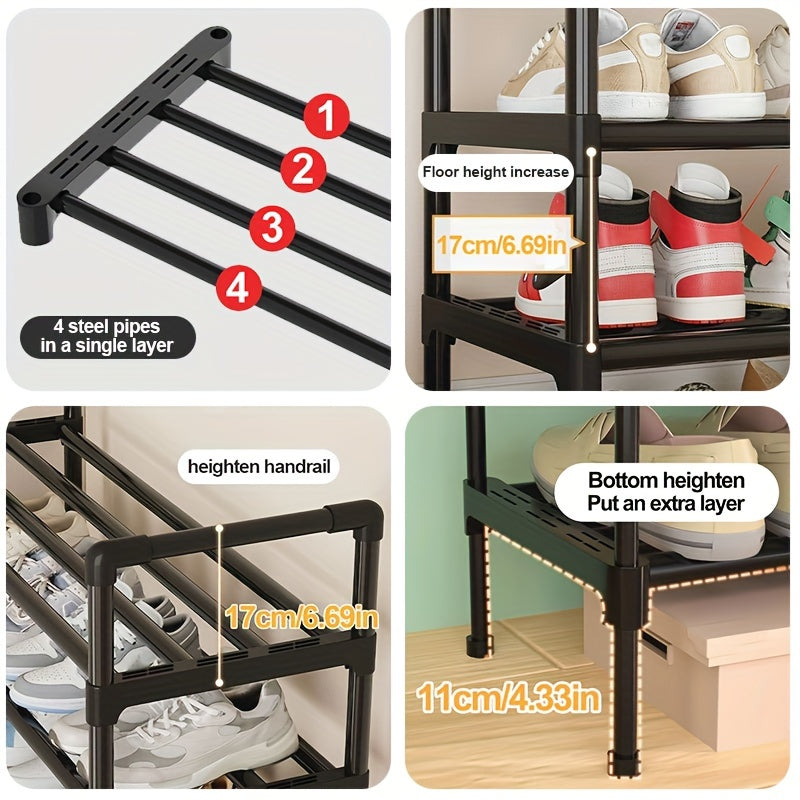 1
2
3
4
4 steel pipes in a single layer

Floor height increase
17cm/6.69in

heighten handrail
17cm/6.69in

Bottom heighten
Put an extra layer
11cm/4.33in