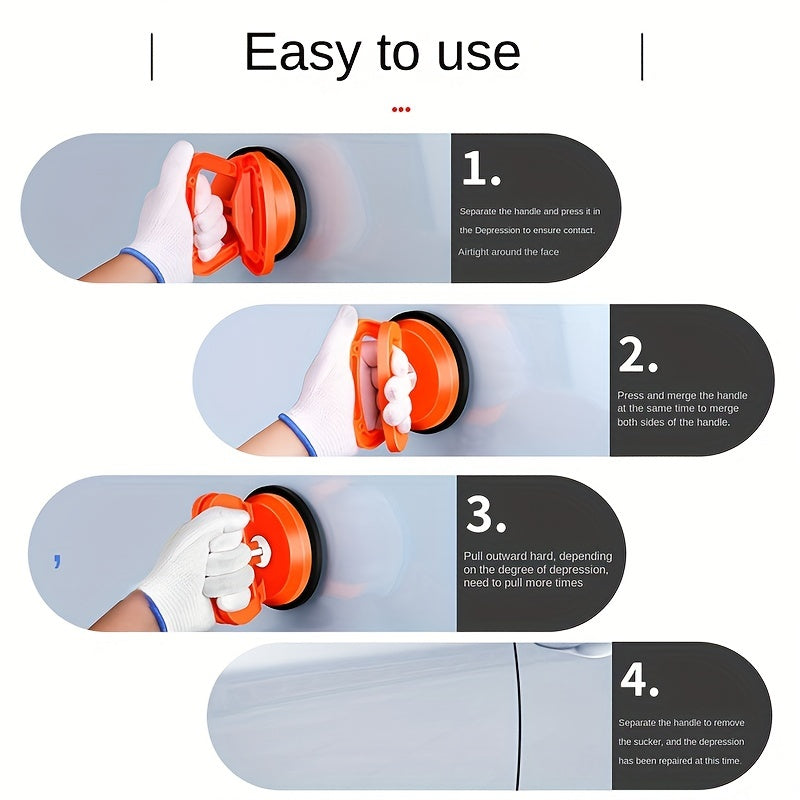 Easy to use

1.

Separate the handle and press it in the Depression to ensure contact.

Airtight around the face

2.

Press and merge the handle at the same time to merge both sides of the handle.

3.

Pull outward hard, depending on the degree of depression, need to pull more times

4.

Separate the handle to remove the sucker, and the depression has been repaired at this time.