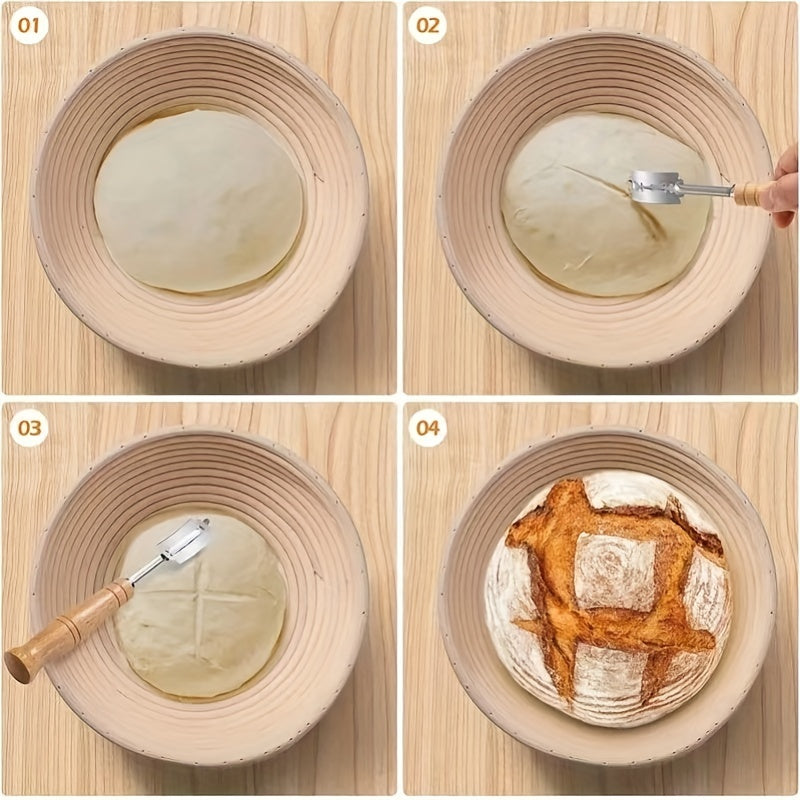 01

02

03

04