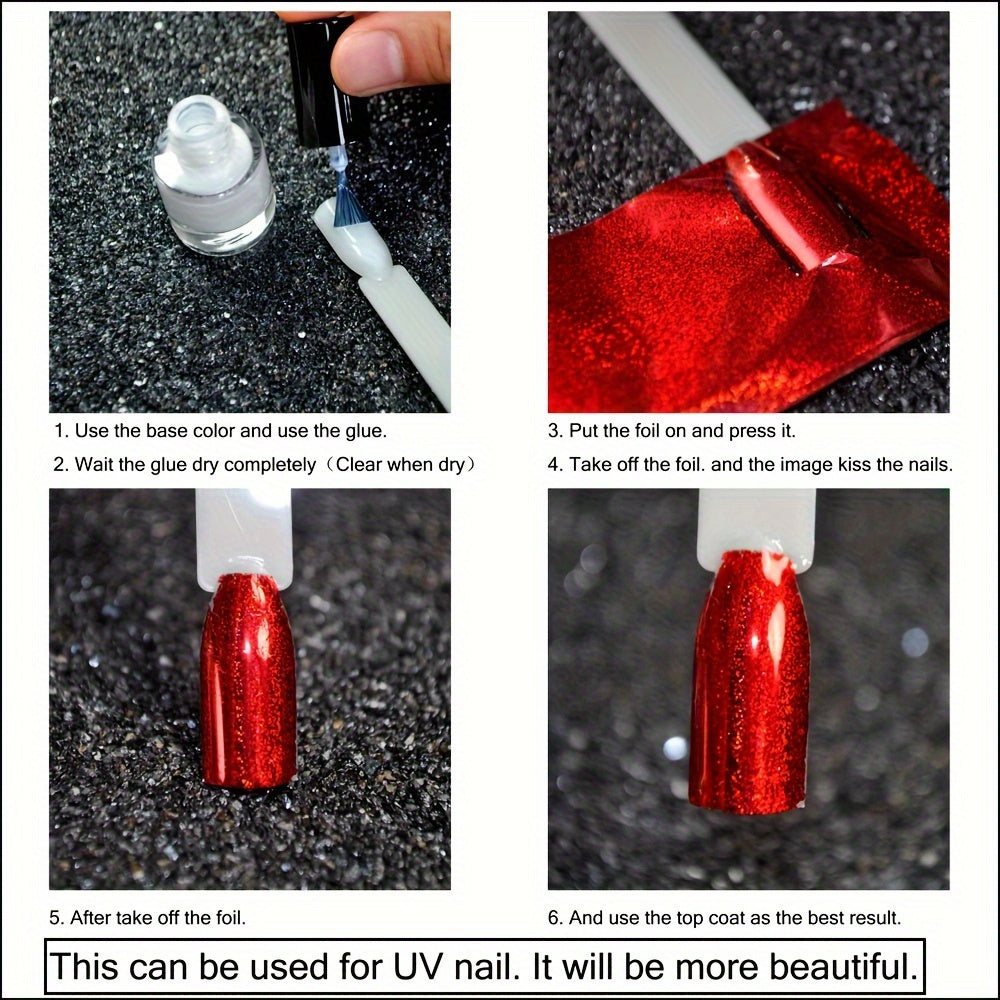 1. Use the base color and use the glue.

2. Wait the glue dry completely（Clear when dry）

3. Put the foil on and press it.

4. Take off the foil. and the image kiss the nails.

5. After take off the foil.

6. And use the top coat as the best result.

This can be used for UV nail. It will be more beautiful.