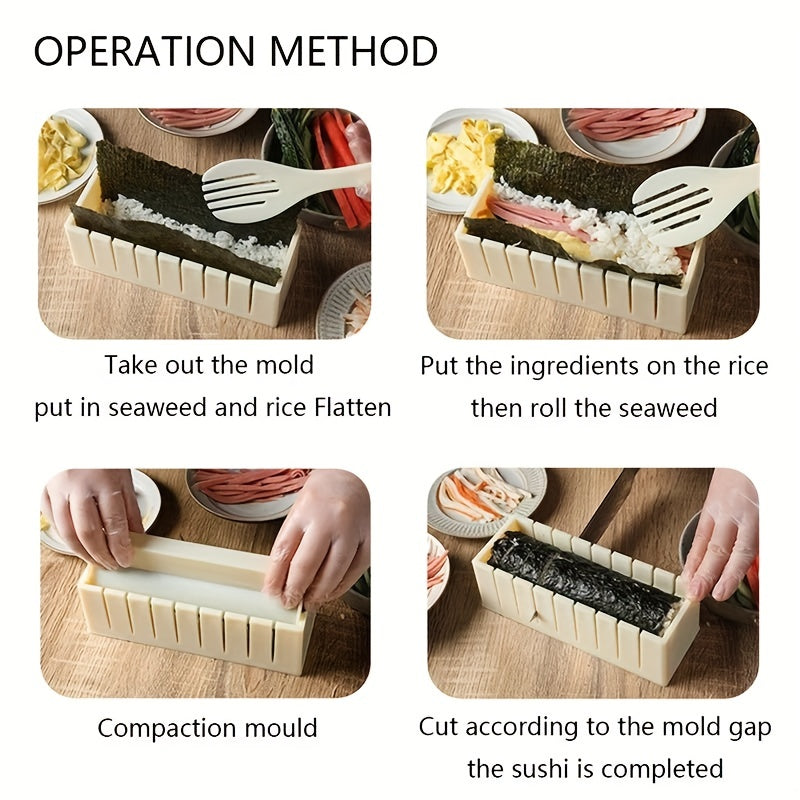 OPERATION METHOD

Take out the mold
put in seaweed and rice Flatten

Put the ingredients on the rice
then roll the seaweed

Compaction mould

Cut according to the mold gap
the sushi is completed