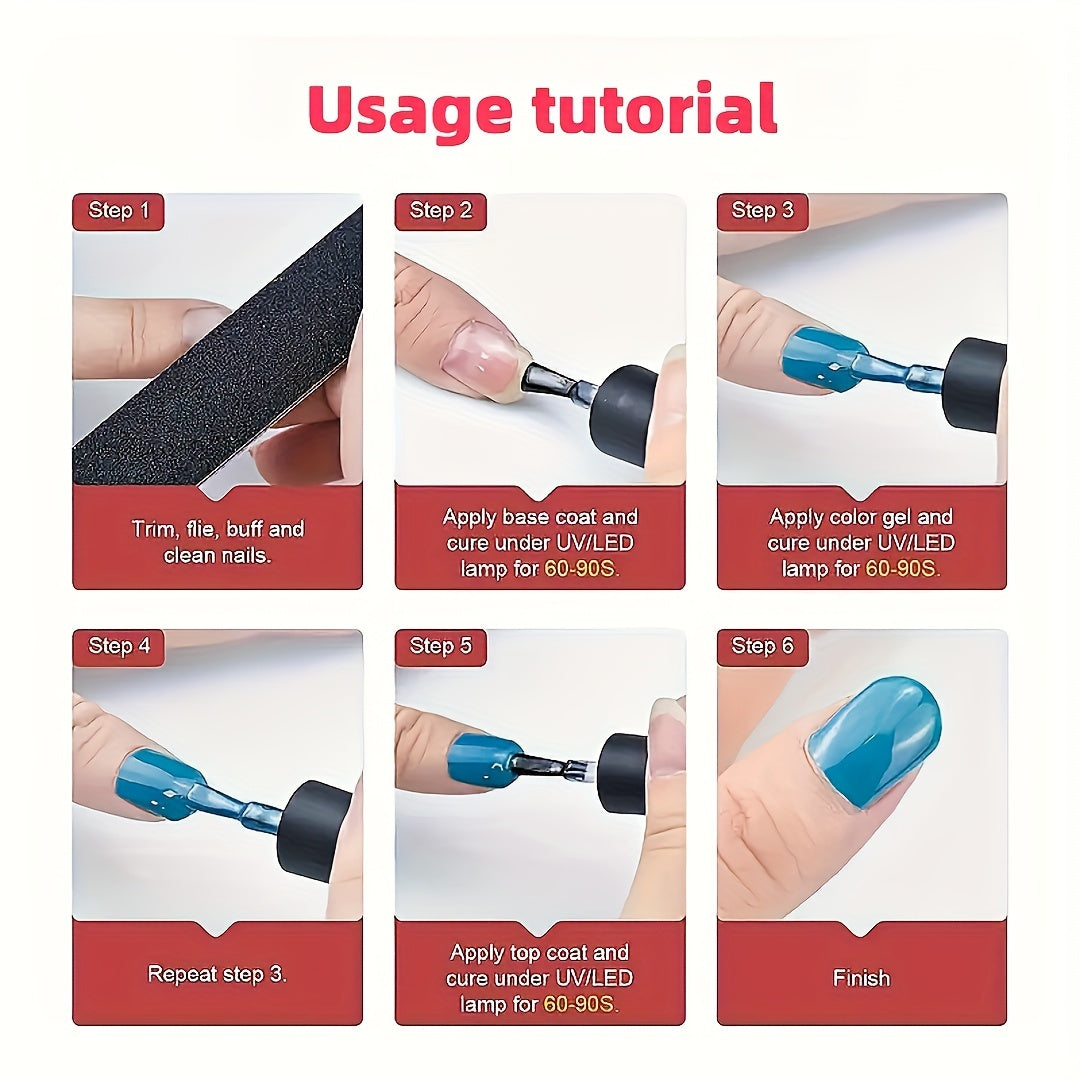 Usage tutorial

Step 1

Trim, flie, buff and clean nails.

Step 2

Apply base coat and cure under UV/LED lamp for 60-90S.

Step 3

Apply color gel and cure under UV/LED lamp for 60-90S.

Step 4

Repeat step 3.

Step 5

Apply top coat and cure under UV/LED lamp for 60-90S.

Step 6

Finish