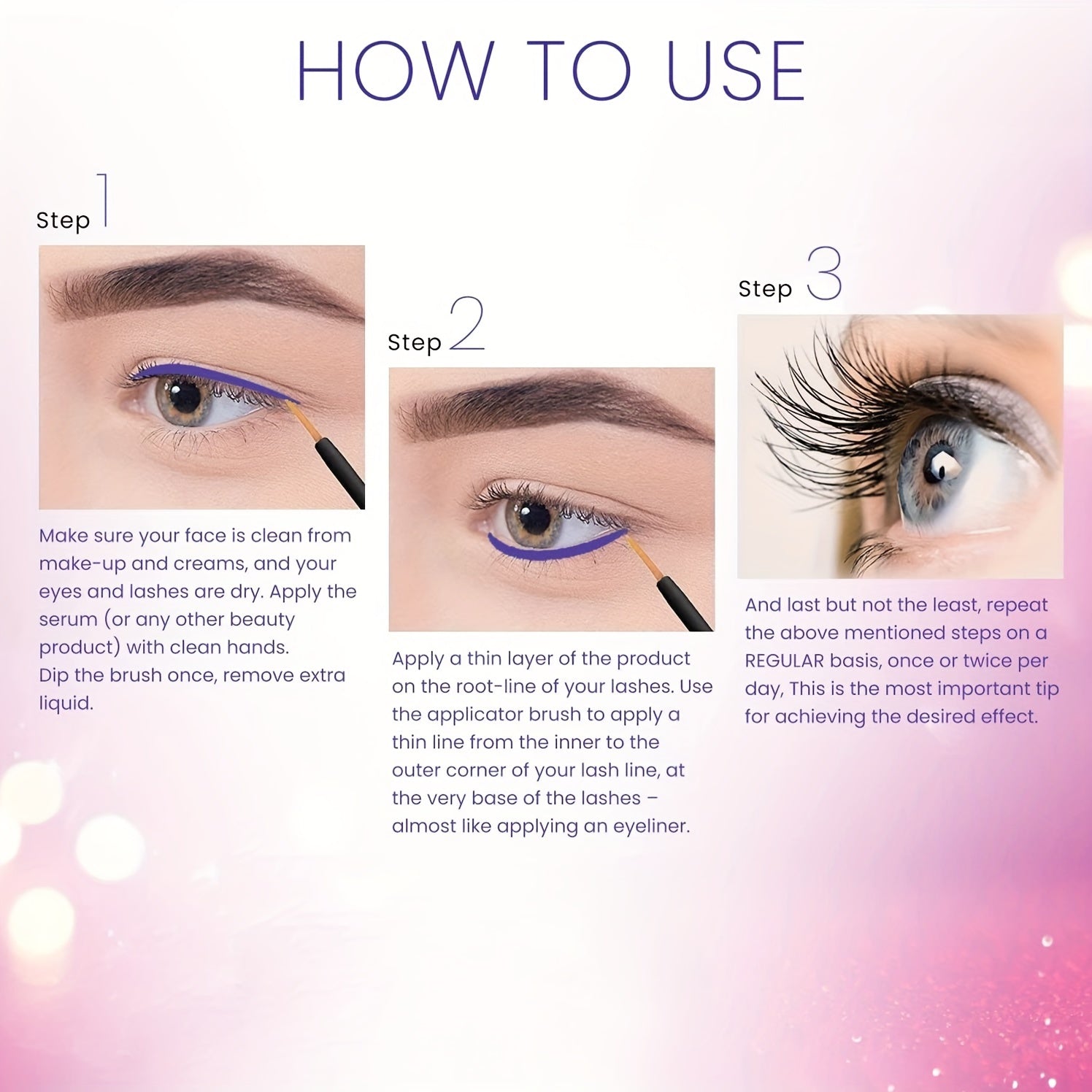 HOW TO USE

Step 1

Make sure your face is clean from make-up and creams, and your eyes and lashes are dry. Apply the serum (or any other beauty product) with clean hands.
Dip the brush once, remove extra liquid.

Step 2

Apply a thin layer of the product on the root-line of your lashes. Use the applicator brush to apply a thin line from the inner to the outer corner of your lash line, at the very base of the lashes – almost like applying an eyeliner.

Step 3

And last but not the least, repeat the above mentioned steps on a REGULAR basis, once or twice per day, This is the most important tip for achieving the desired effect.