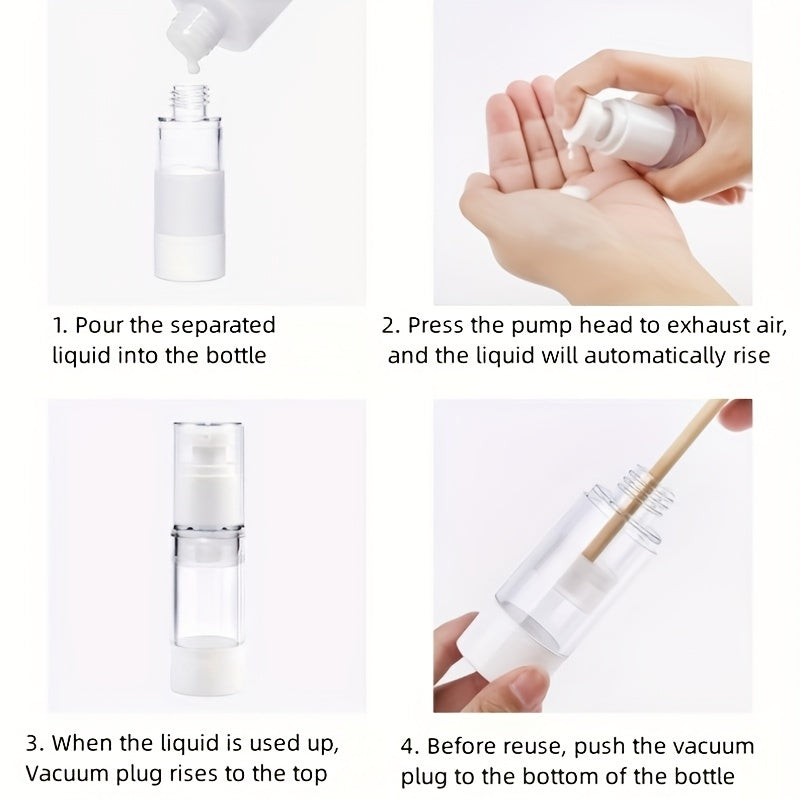 1. Pour the separated liquid into the bottle

2. Press the pump head to exhaust air, and the liquid will automatically rise

3. When the liquid is used up, Vacuum plug rises to the top

4. Before reuse, push the vacuum plug to the bottom of the bottle