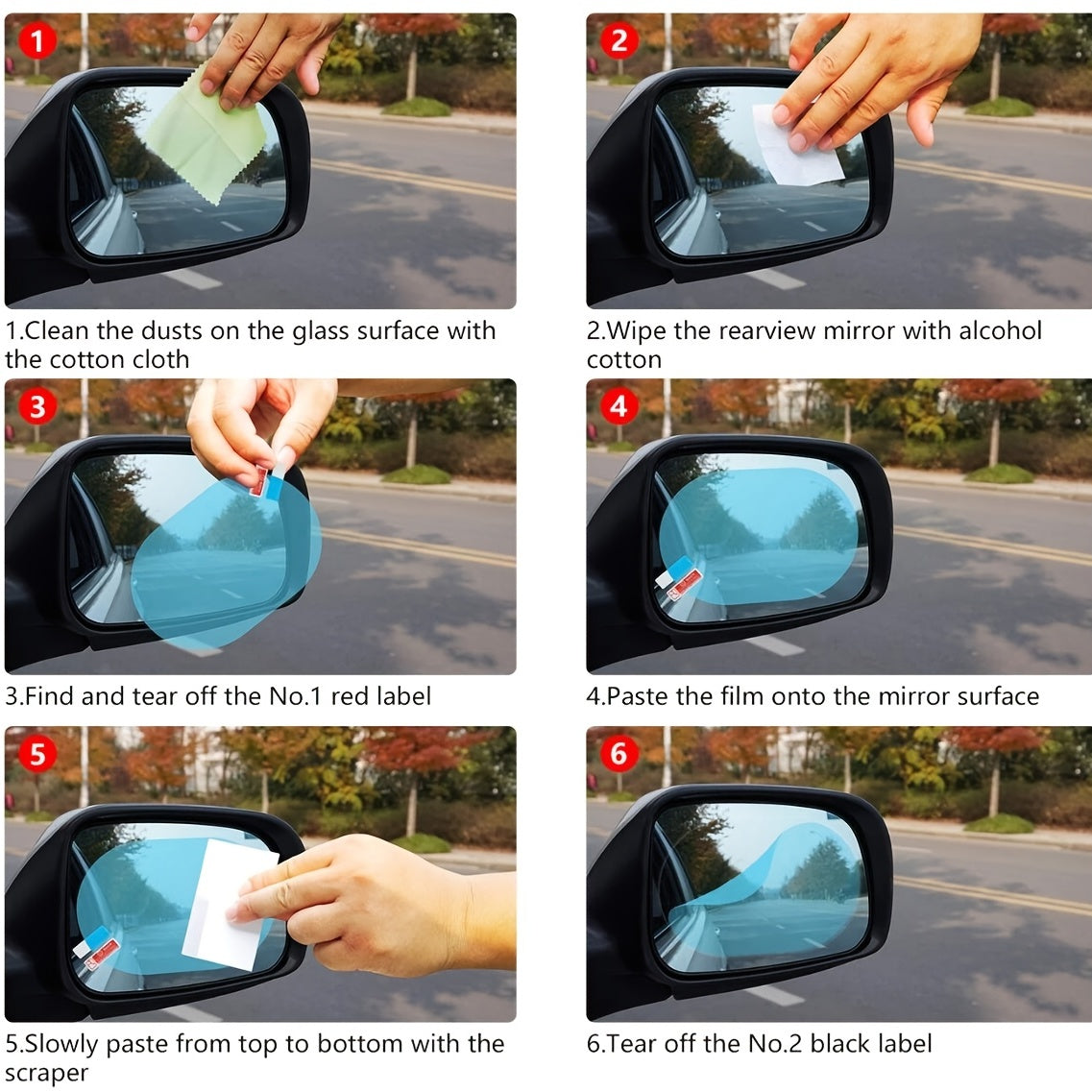 1

1.Clean the dusts on the glass surface with the cotton cloth

2

2.Wipe the rearview mirror with alcohol cotton

3

3.Find and tear off the No.1 red label

4

4.Paste the film onto the mirror surface

5

5.Slowly paste from top to bottom with the scraper

6

6.Tear off the No.2 black label