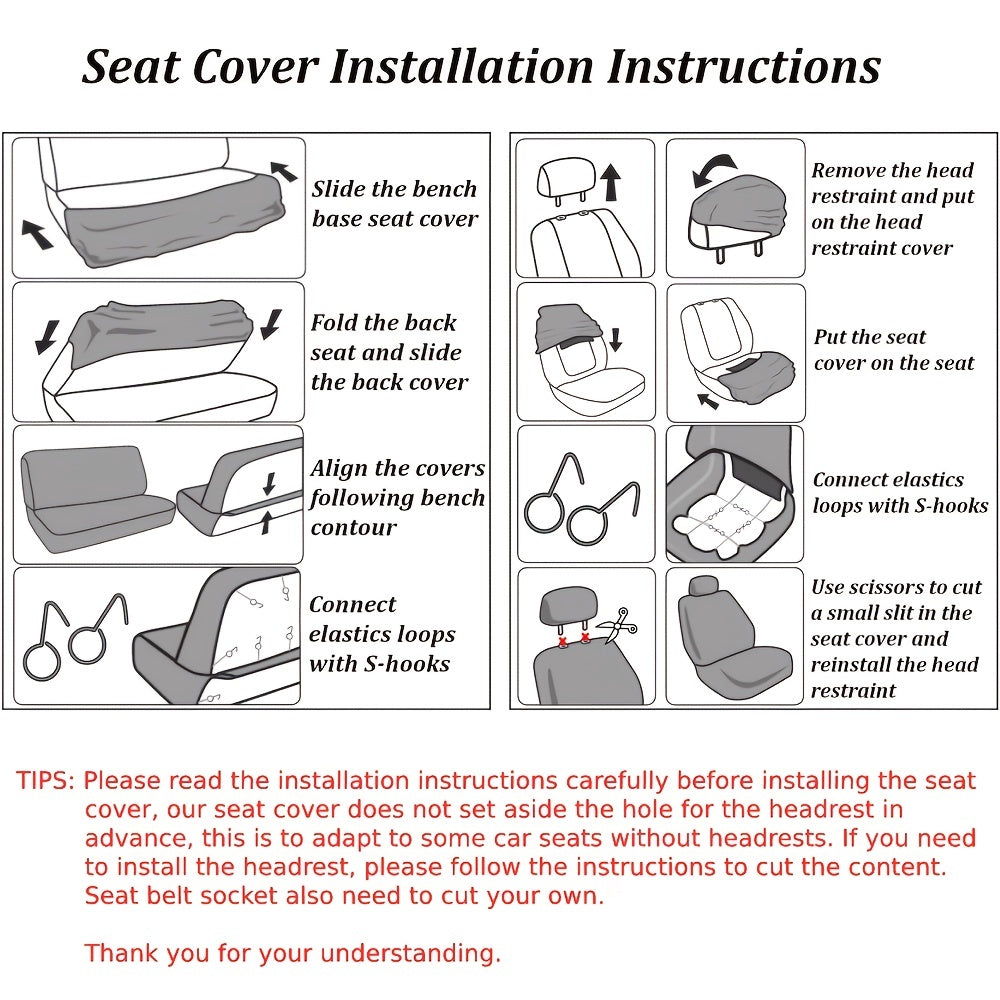 Seat Cover Installation Instructions

Slide the bench base seat cover

Fold the back seat and slide the back cover

Align the covers following bench contour

Connect elastics loops with S-hooks

Remove the head restraint and put on the head restraint cover

Put the seat cover on the seat

Connect elastics loops with S-hooks

Use scissors to cut a small slit in the seat cover and reinstall the head restraint

TIPS: Please read the installation instructions carefully before installing the seat cover, our seat cover does not set aside the hole for the headrest in advance, this is to adapt to some car seats without headrests. If you need to install the headrest, please follow the instructions to cut the content. Seat belt socket also need to cut your own.

Thank you for your understanding.