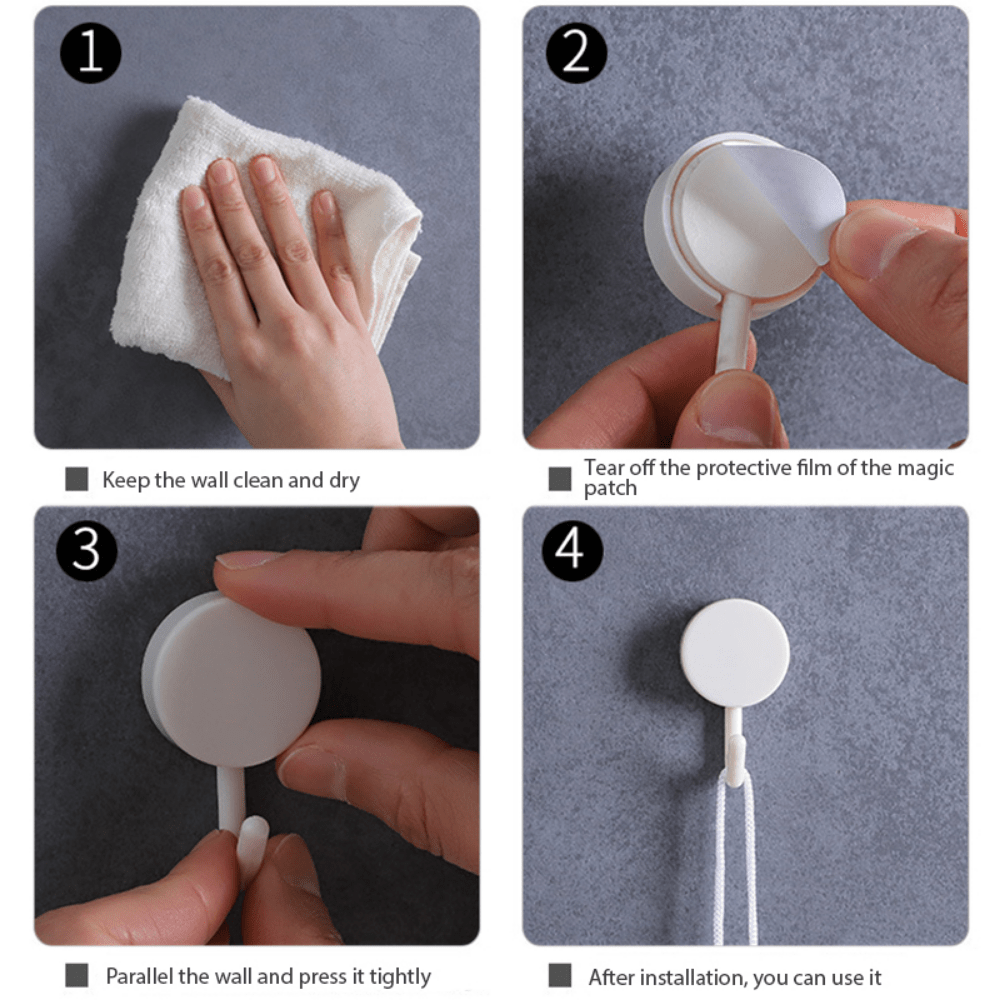 1

Keep the wall clean and dry

2

Tear off the protective film of the magic patch

3

Parallel the wall and press it tightly

4

After installation, you can use it