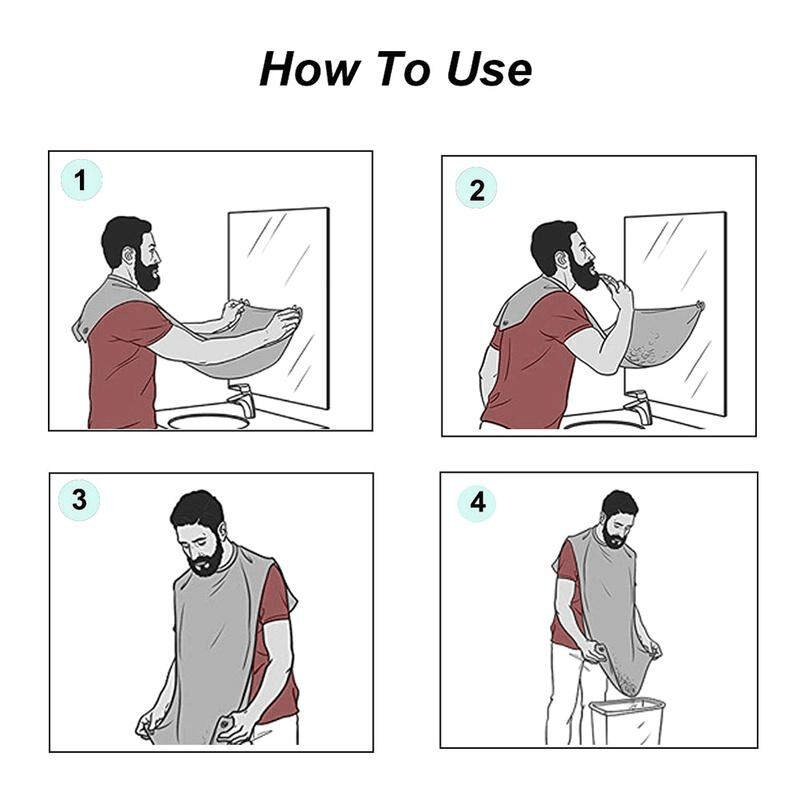 How To Use

1

2

3

4