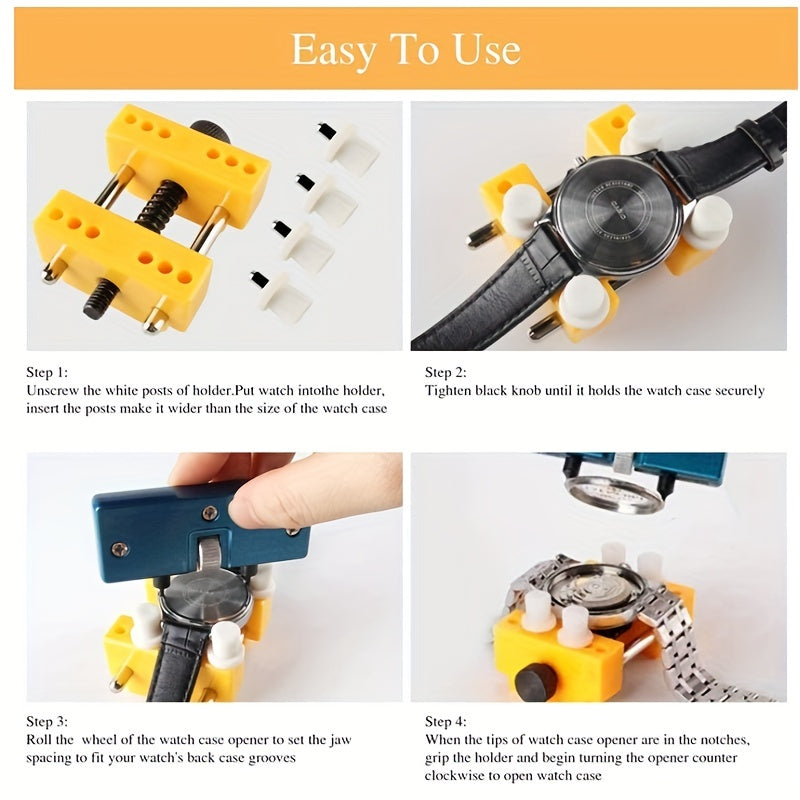 Easy To Use

Step 1:
Unscrew the white posts of holder.Put watch intothe holder, insert the posts make it wider than the size of the watch case

Step 2:
Tighten black knob until it holds the watch case securely

Step 3:
Roll the wheel of the watch case opener to set the jaw spacing to fit your watch's back case grooves

Step 4:
When the tips of watch case opener are in the notches, grip the holder and begin turning the opener counter clockwise to open watch case