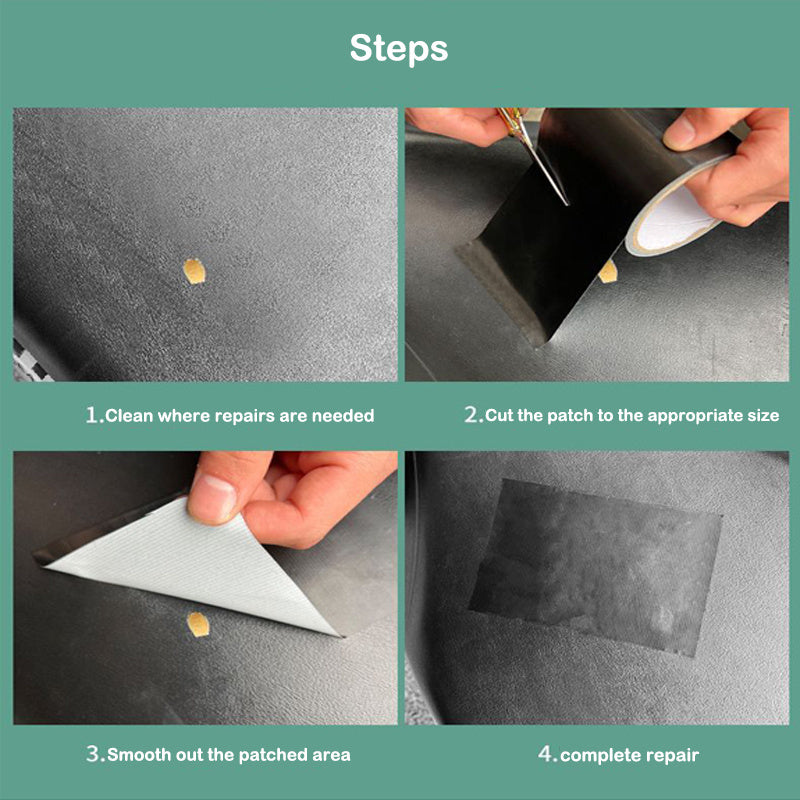 Steps

1.Clean where repairs are needed

2.Cut the patch to the appropriate size

3.Smooth out the patched area

4.complete repair