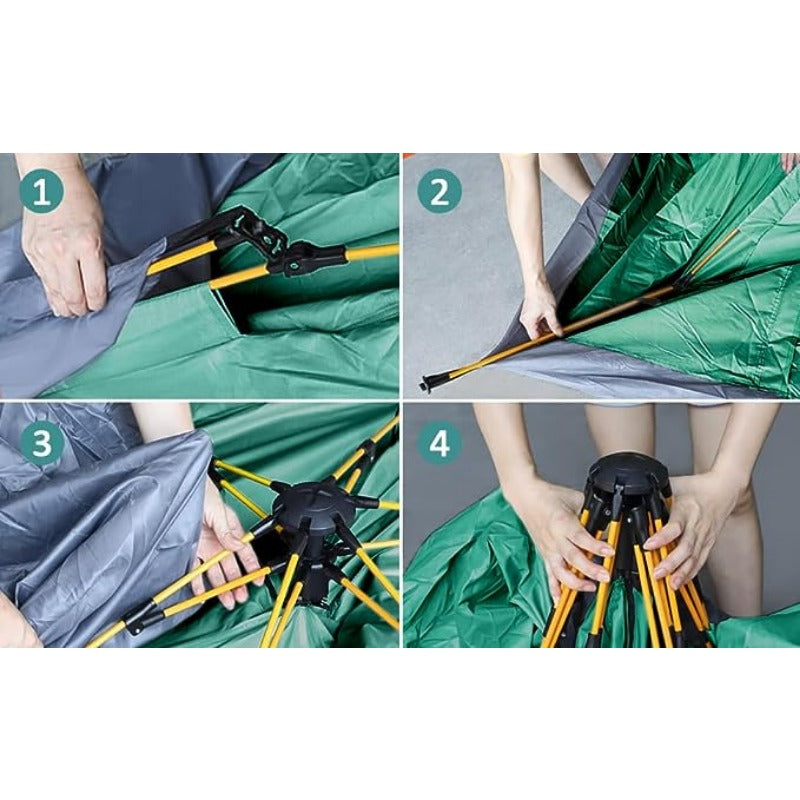 1
2
3
4