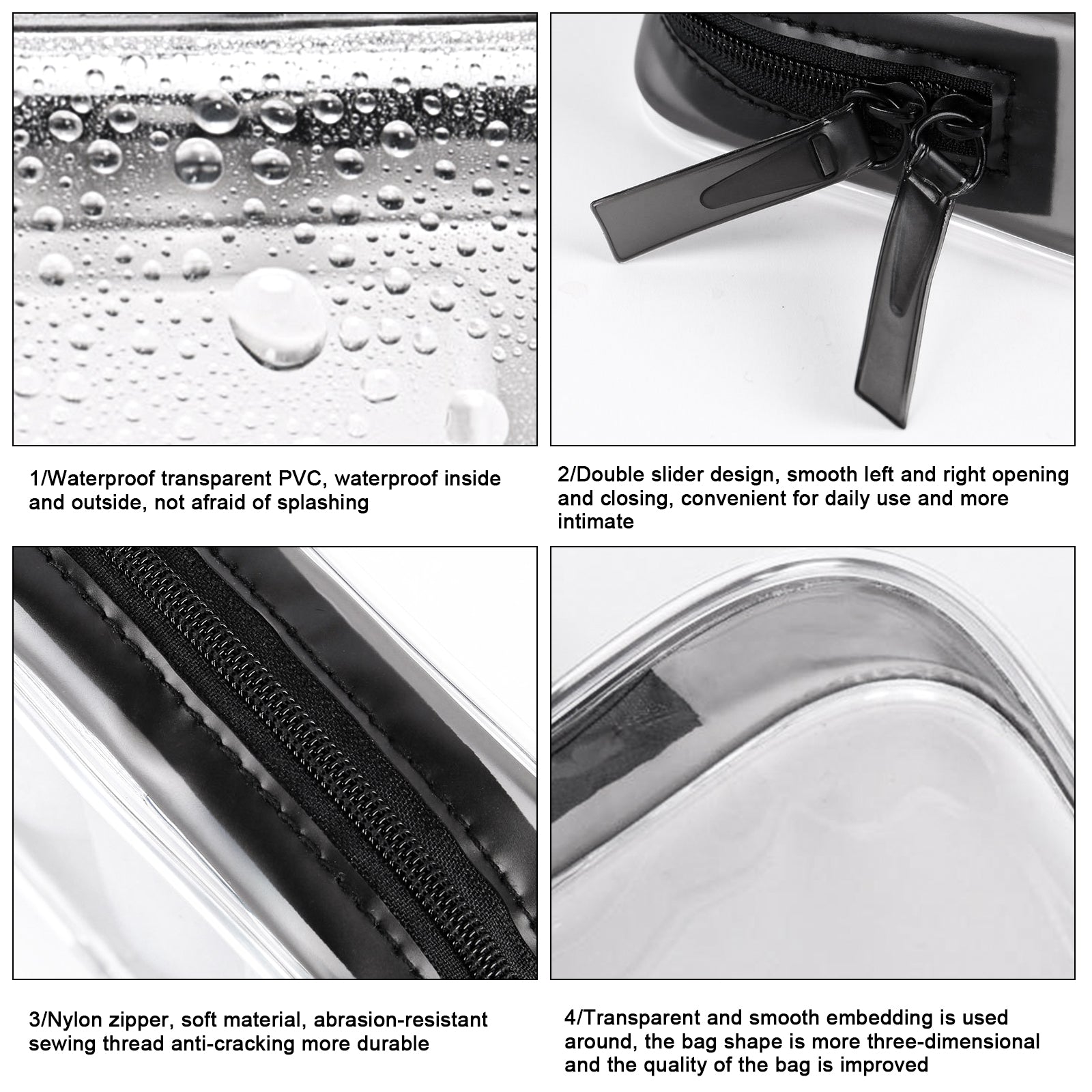 1/Waterproof transparent PVC, waterproof inside and outside, not afraid of splashing

2/Double slider design, smooth left and right opening and closing, convenient for daily use and more intimate

3/Nylon zipper, soft material, abrasion-resistant sewing thread anti-cracking more durable

4/Transparent and smooth embedding is used around, the bag shape is more three-dimensional and the quality of the bag is improved