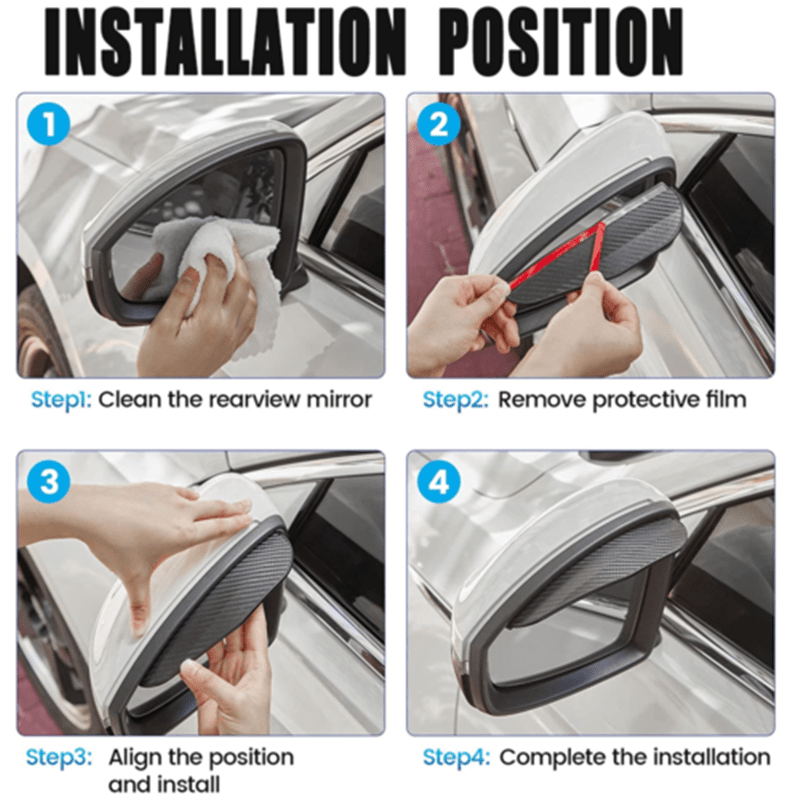 INSTALLATION POSITION

1

Step1: Clean the rearview mirror

2

Step2: Remove protective film

3

Step3: Align the position and install

4

Step4: Complete the installation