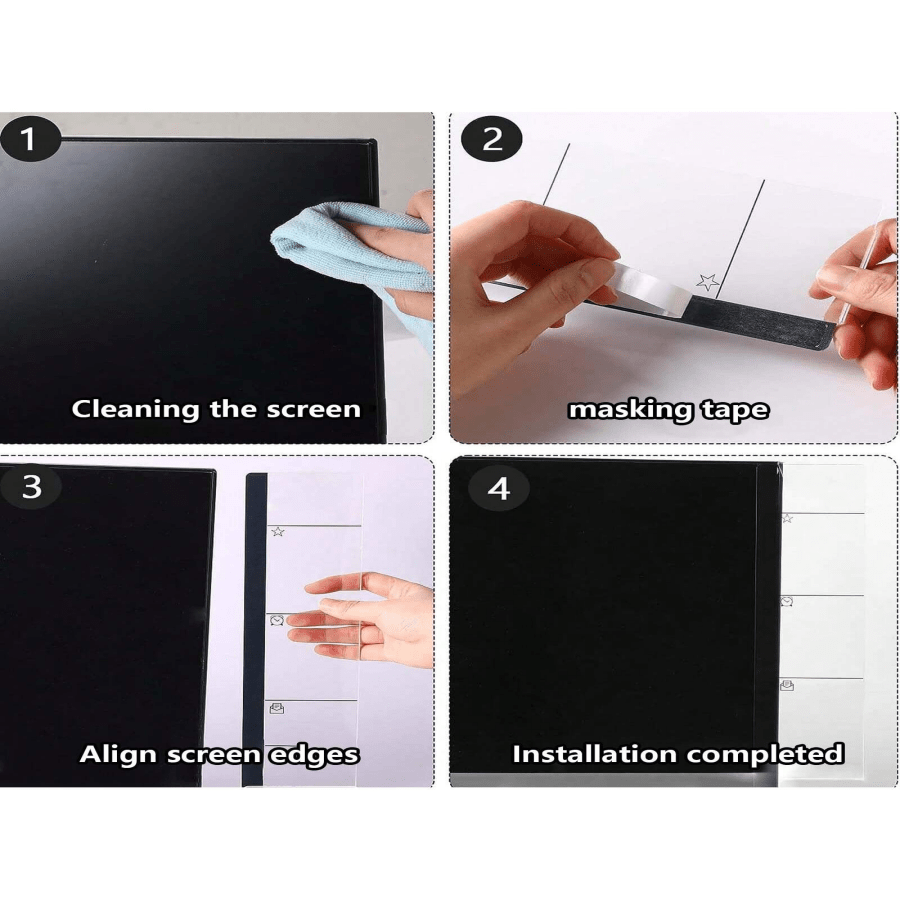 1
Cleaning the screen

2
masking tape

3
Align screen edges

4
Installation completed