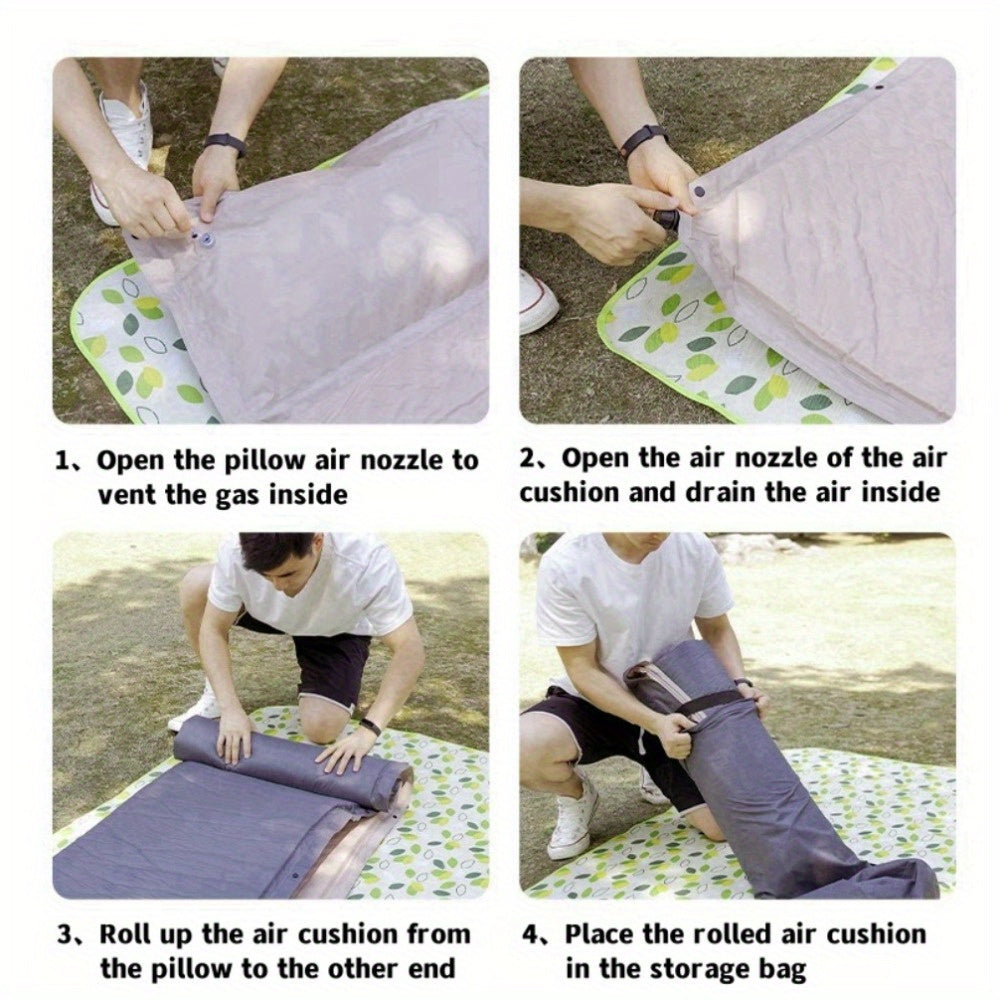 1、Open the pillow air nozzle to vent the gas inside

2、Open the air nozzle of the air cushion and drain the air inside

3、Roll up the air cushion from the pillow to the other end

4、Place the rolled air cushion in the storage bag