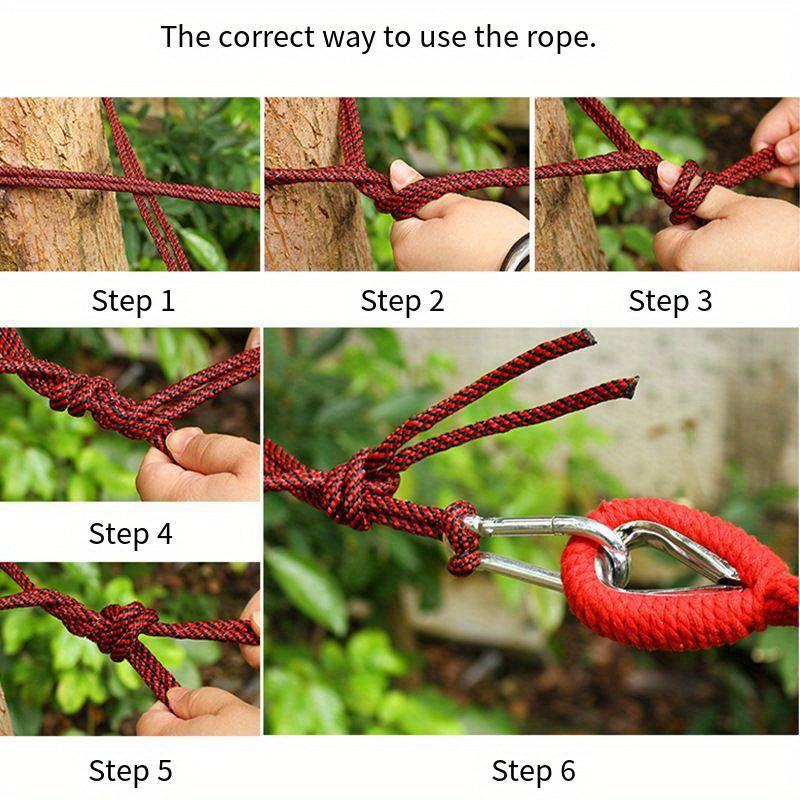 The correct way to use the rope.

Step 1

Step 2

Step 3

Step 4

Step 5

Step 6