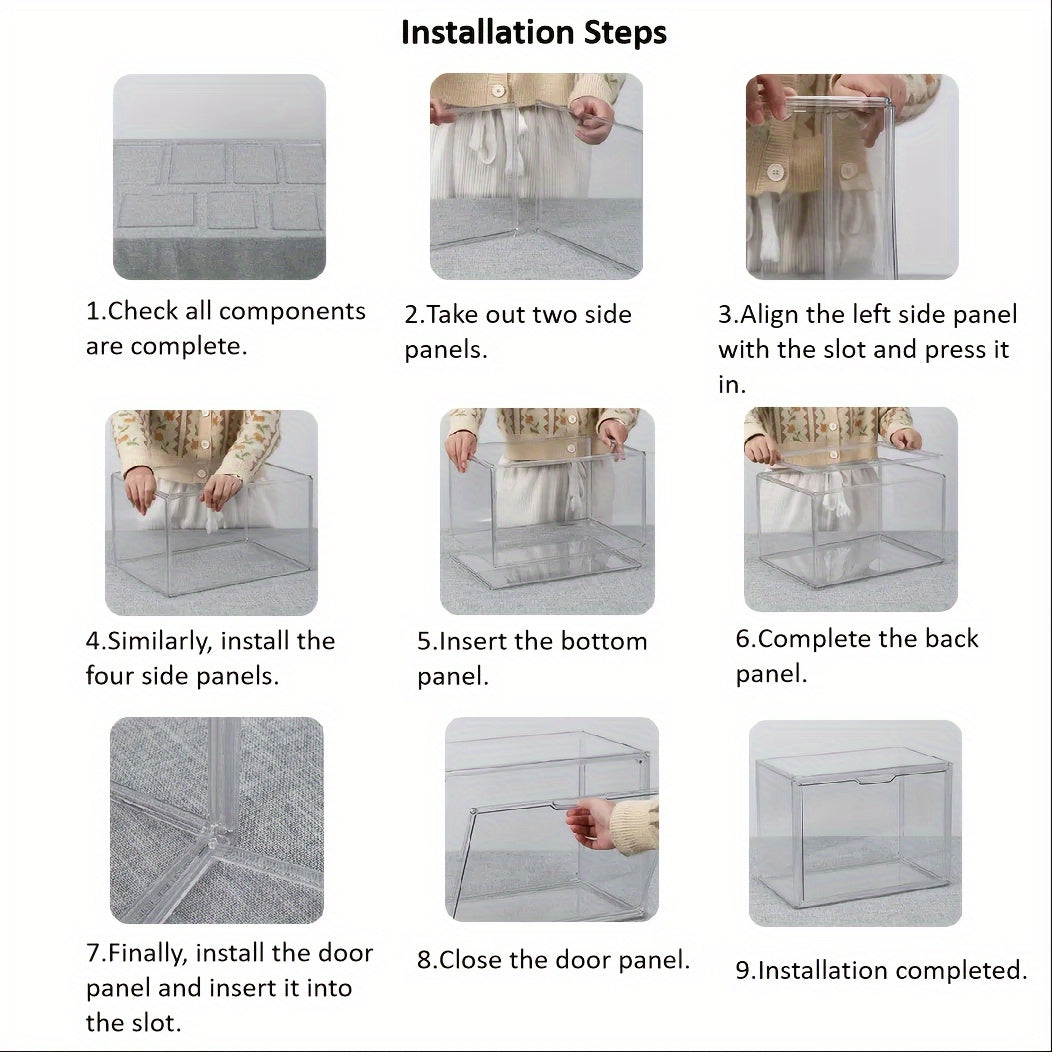 Installation Steps

1.Check all components are complete.

2.Take out two side panels.

3.Align the left side panel with the slot and press it in.

4.Similarly, install the four side panels.

5.Insert the bottom panel.

6.Complete the back panel.

7.Finally, install the door panel and insert it into the slot.

8.Close the door panel.

9.Installation completed.