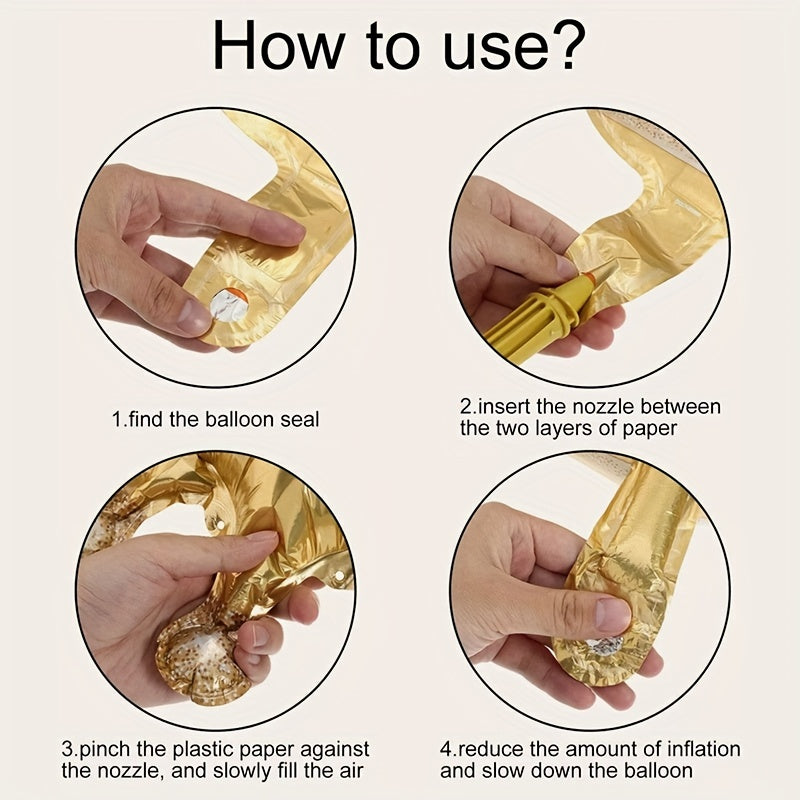 How to use?

1.find the balloon seal

2.insert the nozzle between the two layers of paper

3.pinch the plastic paper against the nozzle, and slowly fill the air

4.reduce the amount of inflation and slow down the balloon