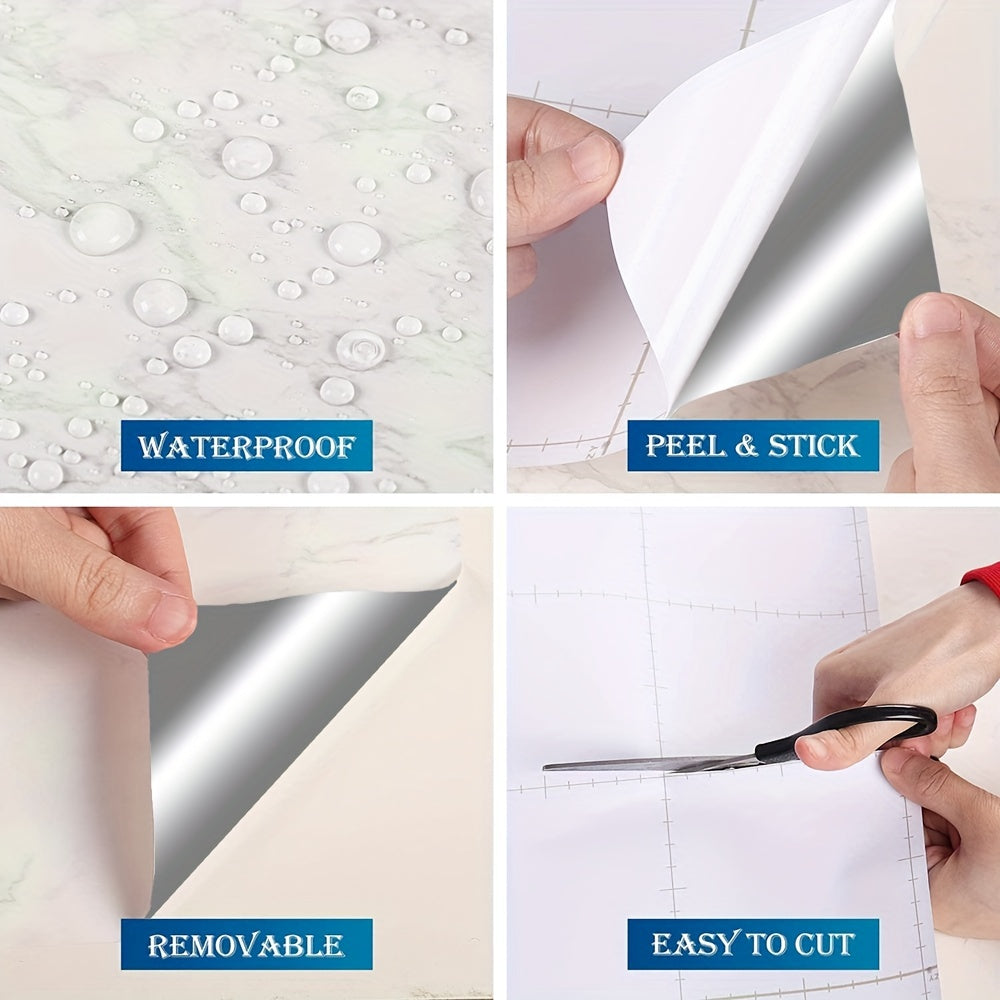 WATERPROOF

PEEL & STICK

REMOVABLE

EASY TO CUT