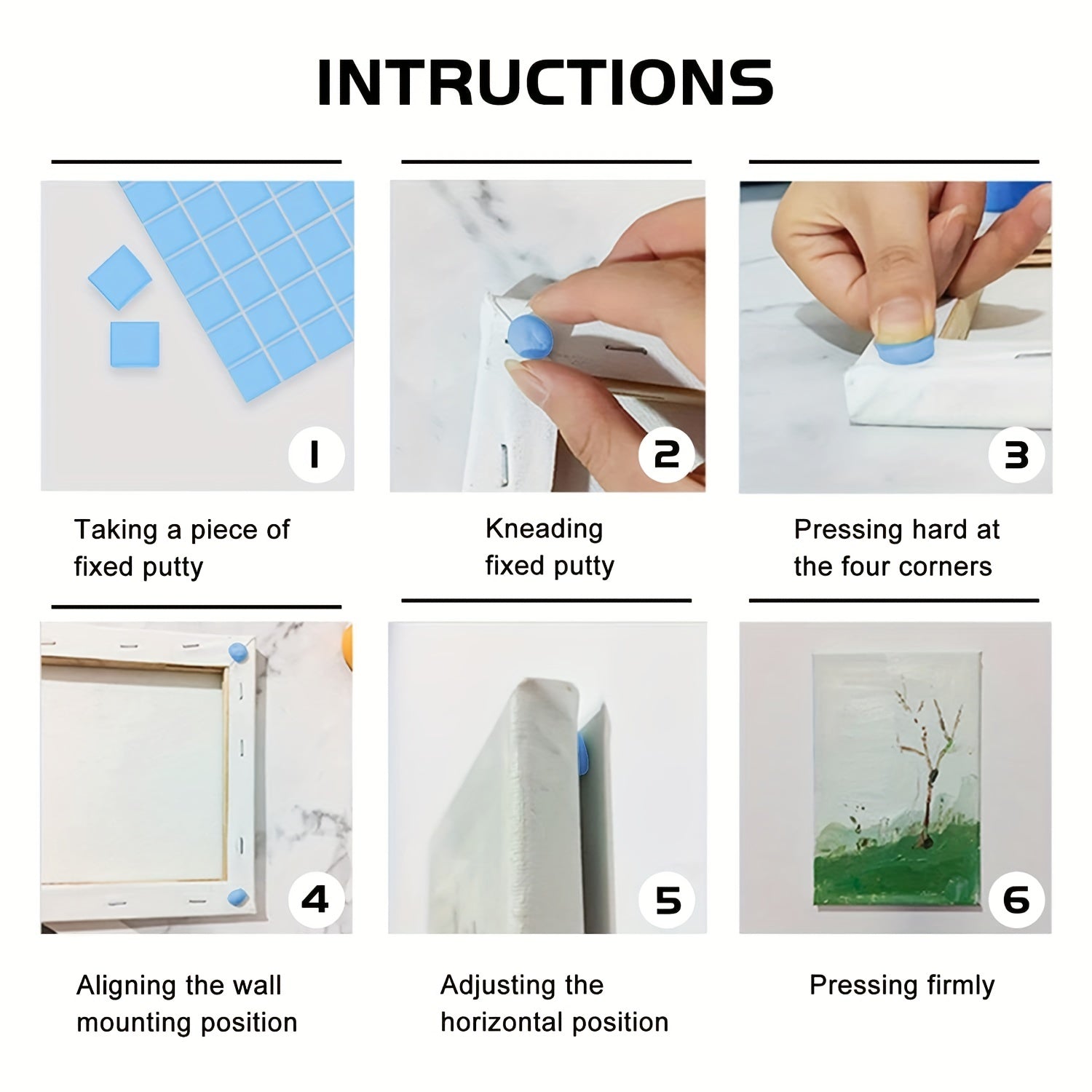 INTRUCTIONS

1

Taking a piece of fixed putty

2

Kneading fixed putty

3

Pressing hard at the four corners

4

Aligning the wall mounting position

5

Adjusting the horizontal position

6

Pressing firmly