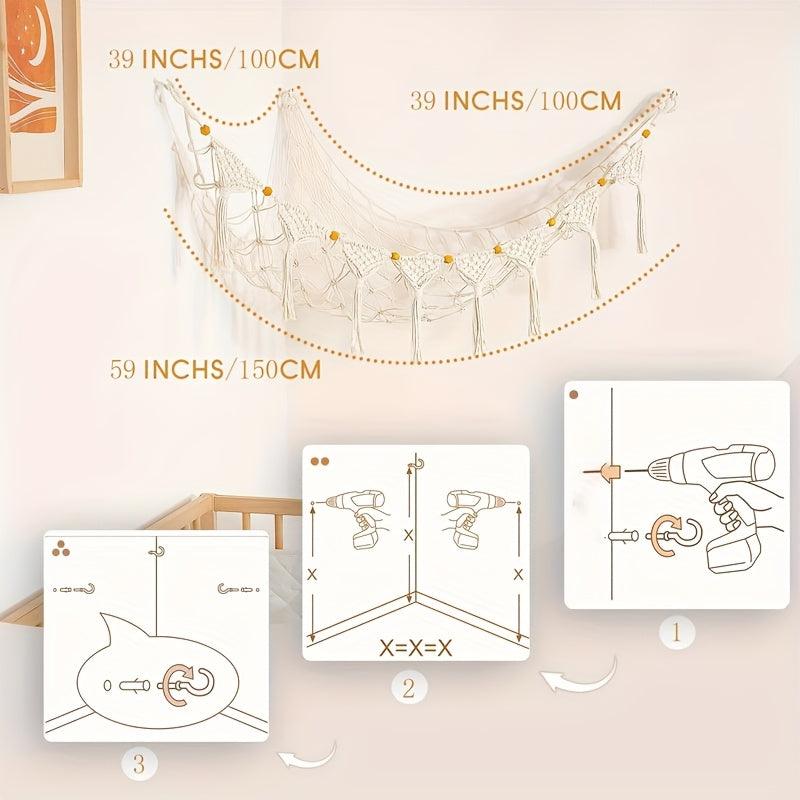 39 INCHS/100CM

39 INCHS/100CM

59 INCHS/150CM

X

X

X

X=X=X

1

2

3