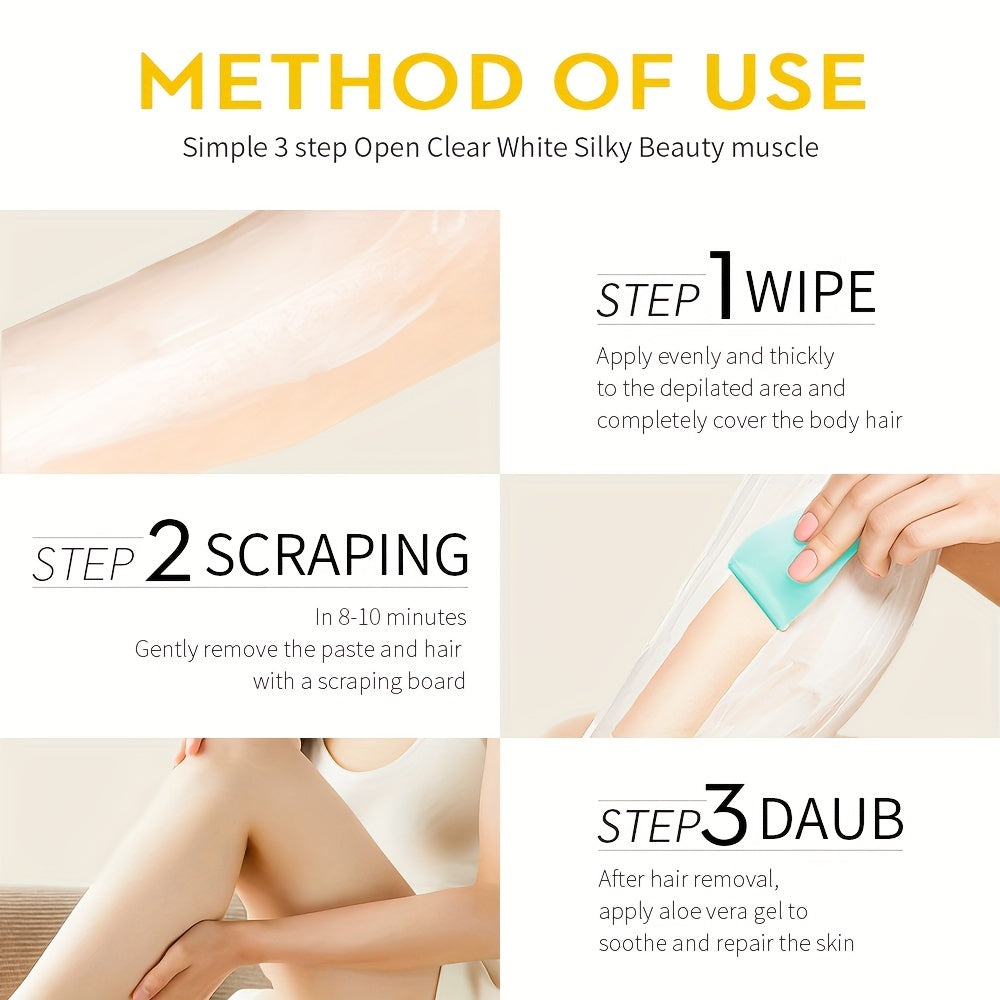 METHOD OF USE

Simple 3 step Open Clear White Silky Beauty muscle

STEP 1 WIPE

Apply evenly and thickly to the depilated area and completely cover the body hair

STEP 2 SCRAPING

In 8-10 minutes
Gently remove the paste and hair with a scraping board

STEP 3 DAUB

After hair removal, apply aloe vera gel to soothe and repair the skin