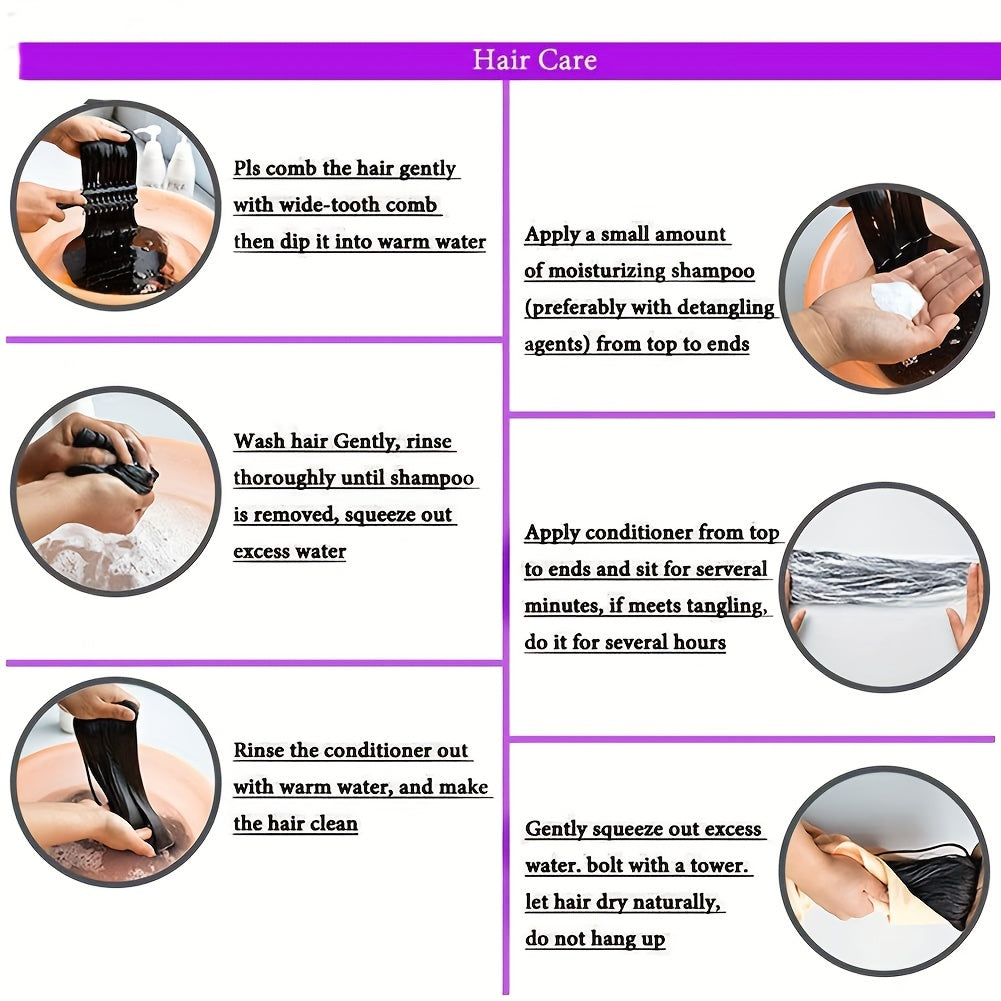 Hair Care

Pls comb the hair gently with wide-tooth comb then dip it into warm water

Wash hair Gently, rinse thoroughly until shampoo is removed, squeeze out excess water

Rinse the conditioner out with warm water, and make the hair clean

Apply a small amount of moisturizing shampoo (preferably with detangling agents) from top to ends

Apply conditioner from top to ends and sit for serveral minutes, if meets tangling, do it for several hours

Gently squeeze out excess water. bolt with a tower. let hair dry naturally, do not hang up