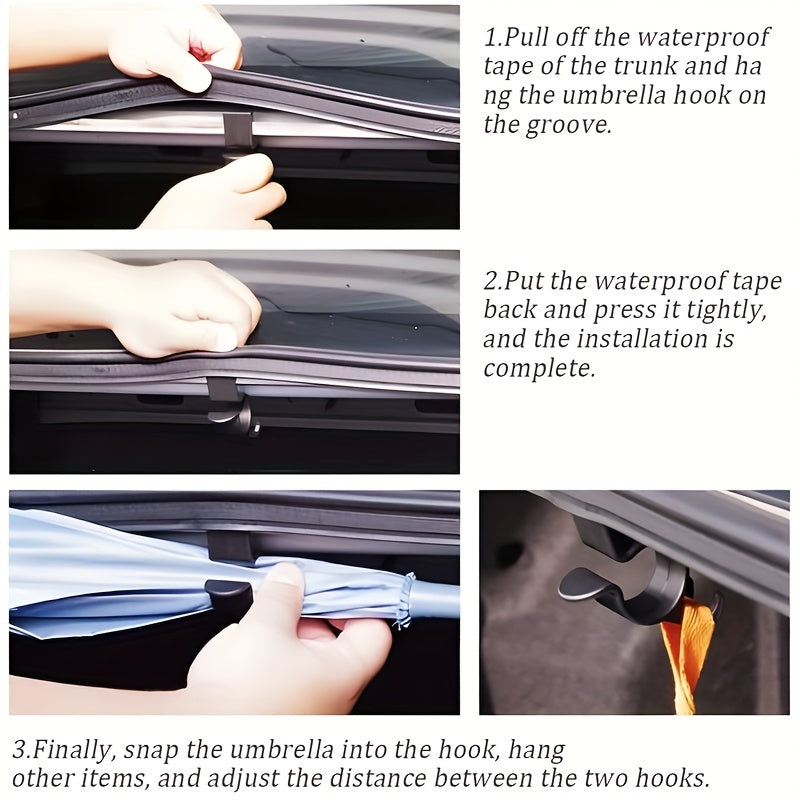 1.Pull off the waterproof tape of the trunk and ha ng the umbrella hook on the groove.

2.Put the waterproof tape back and press it tightly, and the installation is complete.

3.Finally, snap the umbrella into the hook, hang other items, and adjust the distance between the two hooks.