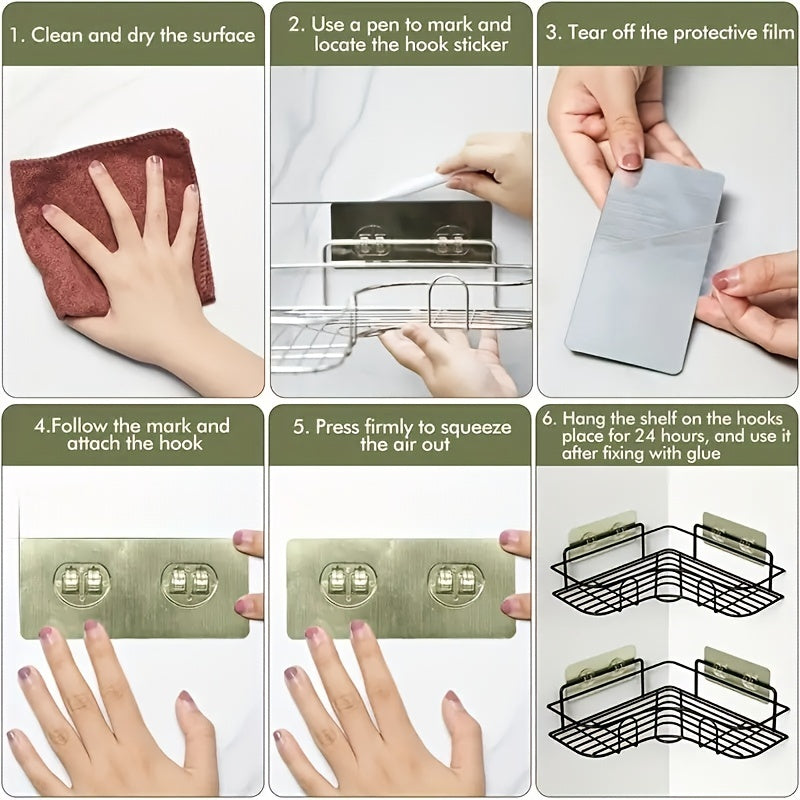 1. Clean and dry the surface

2. Use a pen to mark and locate the hook sticker

3. Tear off the protective film

4.Follow the mark and attach the hook

5. Press firmly to squeeze the air out

6. Hang the shelf on the hooks place for 24 hours, and use it after fixing with glue