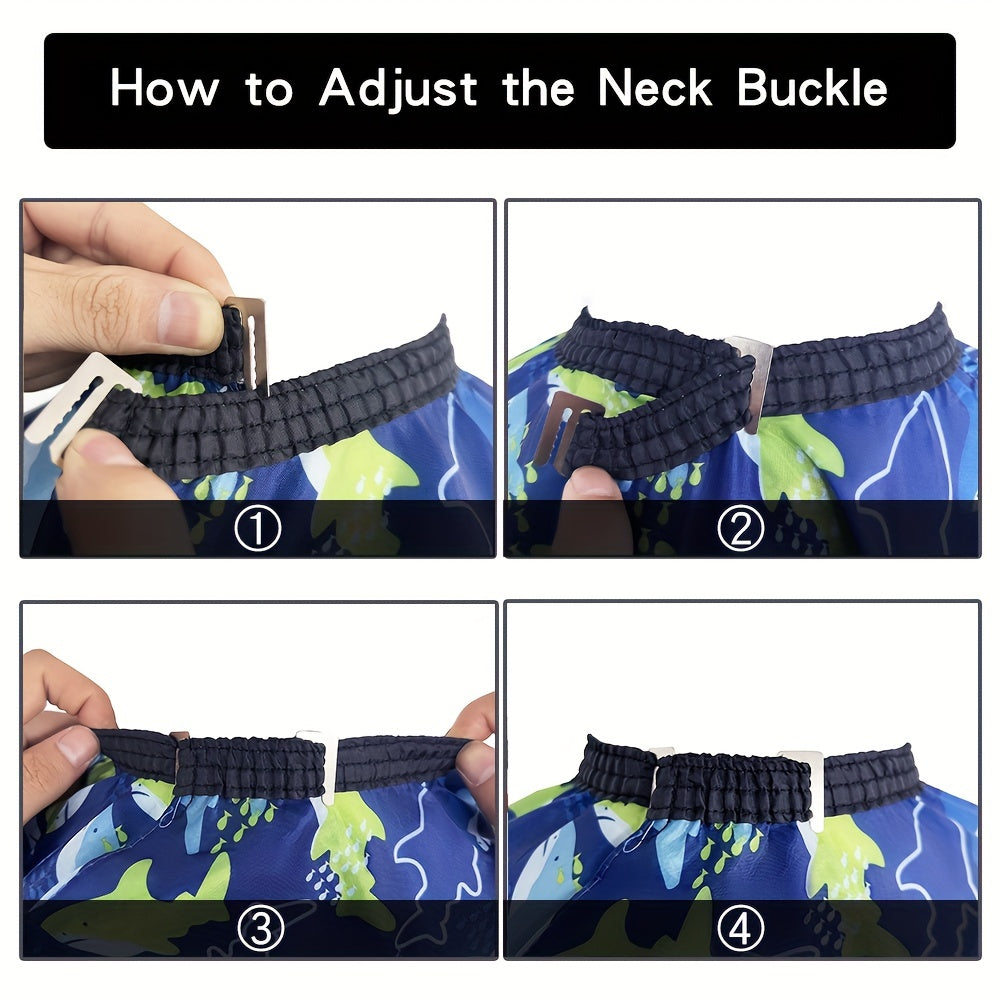 How to Adjust the Neck Buckle

①

②

③

④