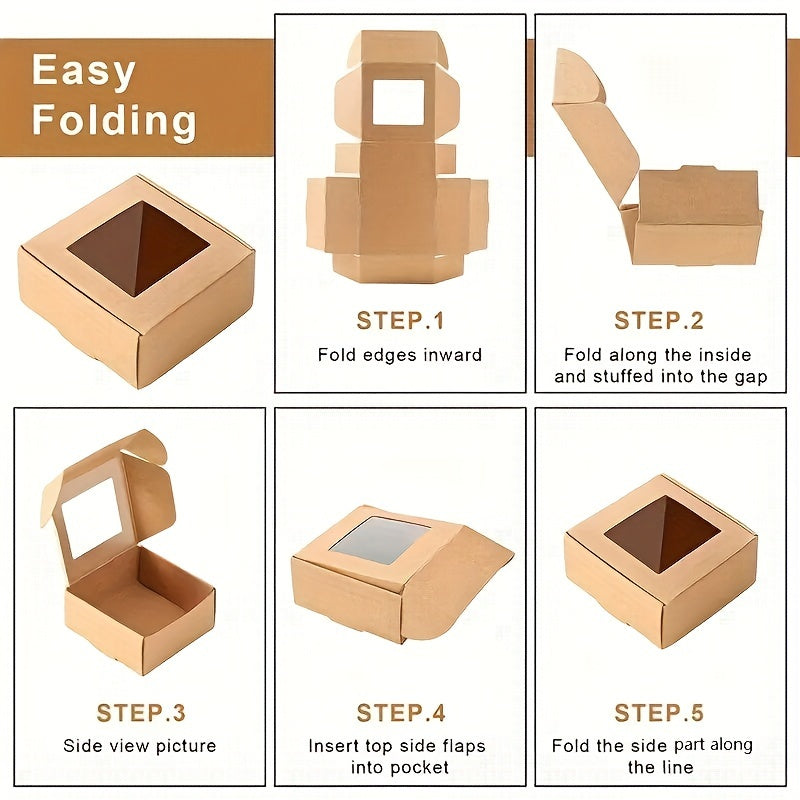 Easy Folding

STEP.1
Fold edges inward

STEP.2
Fold along the inside and stuffed into the gap

STEP.3
Side view picture

STEP.4
Insert top side flaps into pocket

STEP.5
Fold the side part along the line