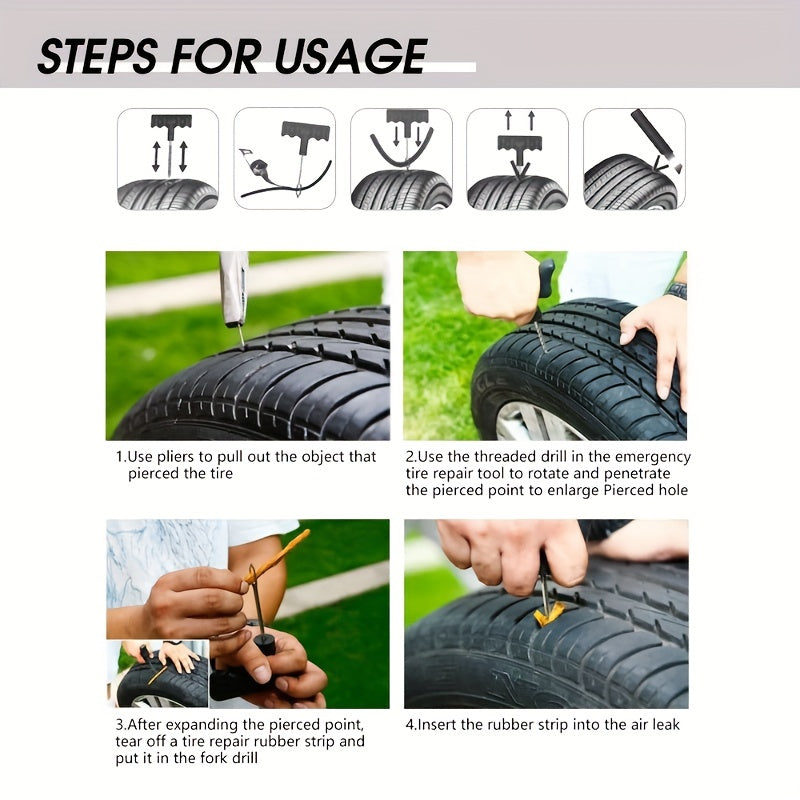 STEPS FOR USAGE

1.Use pliers to pull out the object that pierced the tire

2.Use the threaded drill in the emergency tire repair tool to rotate and penetrate the pierced point to enlarge Pierced hole

3.After expanding the pierced point, tear off a tire repair rubber strip and put it in the fork drill

4.Insert the rubber strip into the air leak