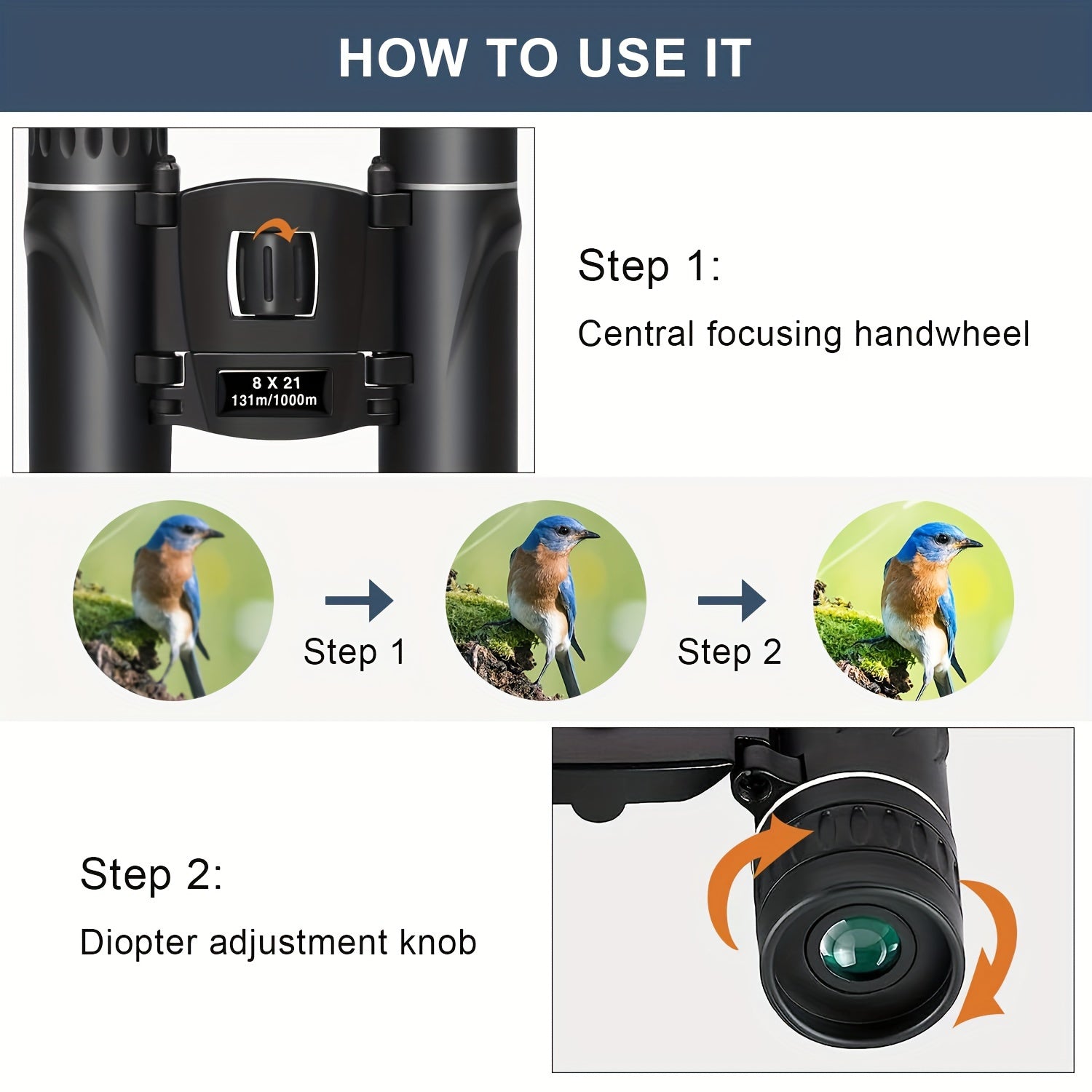 HOW TO USE IT

8 X 21
131m/1000m

Step 1:

Central focusing handwheel

Step 1

Step 2

Step 2:

Diopter adjustment knob