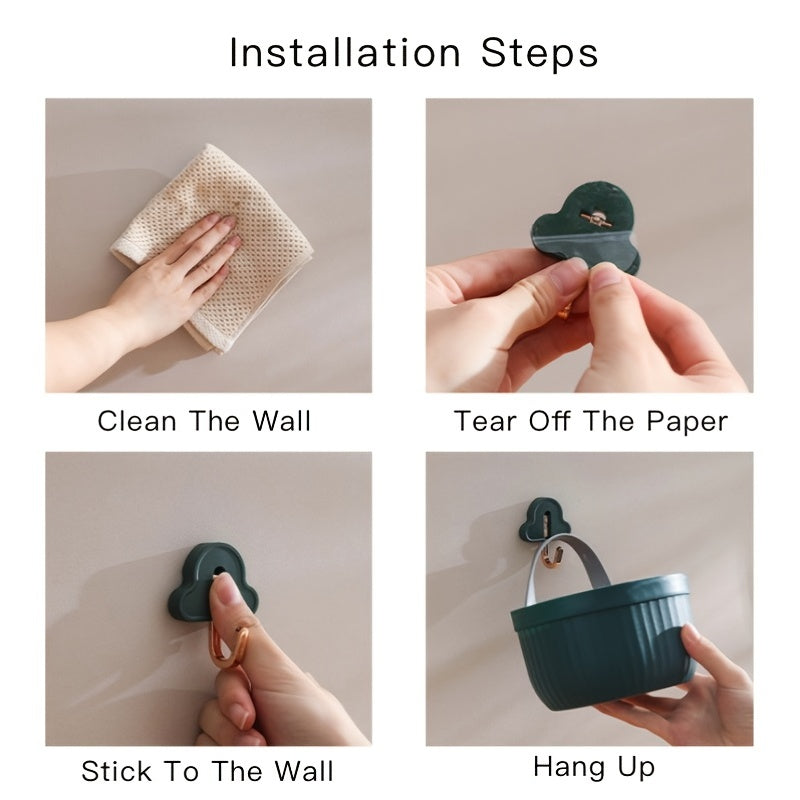 Installation Steps

Clean The Wall

Tear Off The Paper

Stick To The Wall

Hang Up