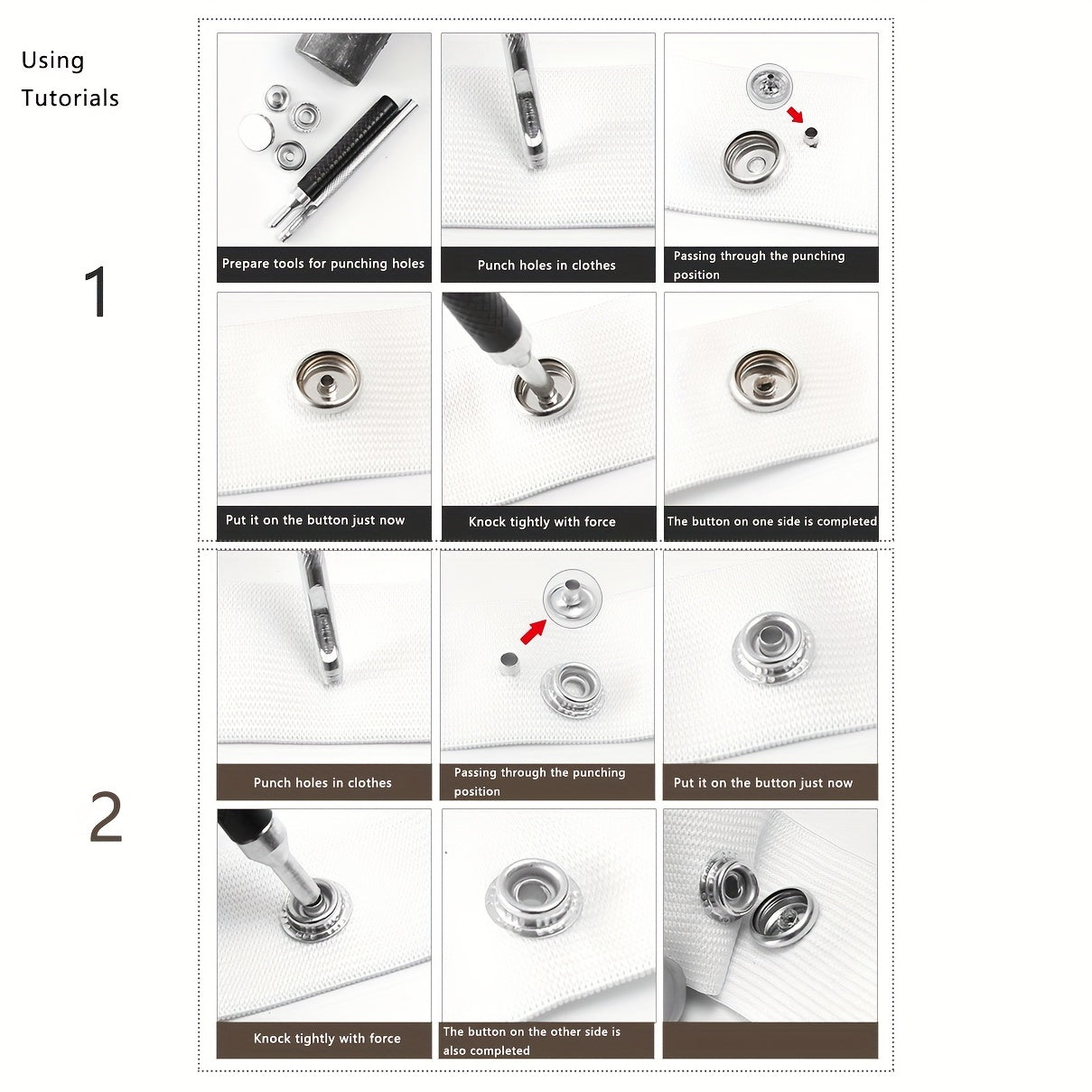 Using Tutorials

1

Prepare tools for punching holes

Punch holes in clothes

Passing through the punching position

Put it on the button just now

Knock tightly with force

The button on one side is completed

2

Punch holes in clothes

Passing through the punching position

Put it on the button just now

Knock tightly with force

The button on the other side is also completed