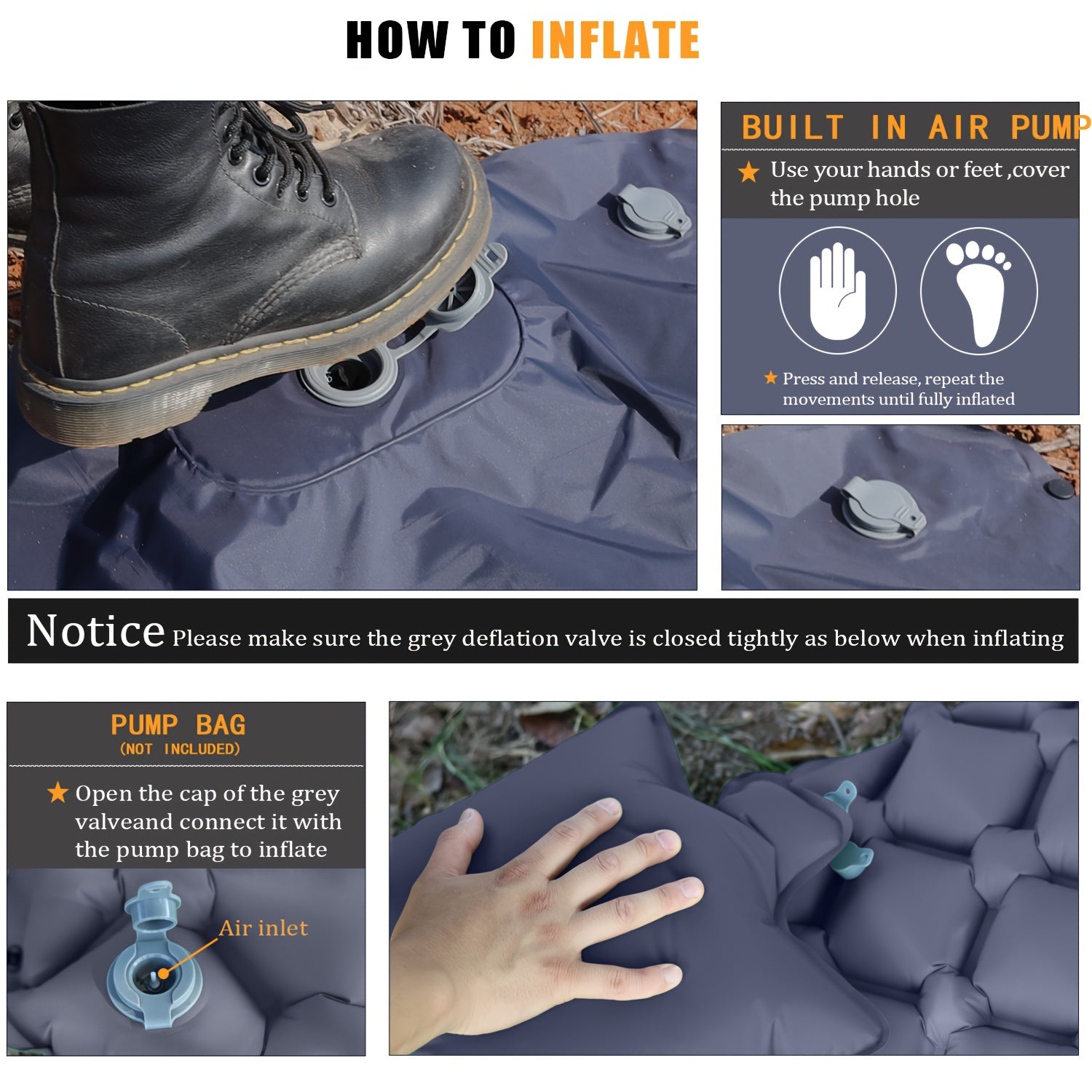 HOW TO INFLATE

BUILT IN AIR PUMP

★ Use your hands or feet ,cover the pump hole

★ Press and release, repeat the movements until fully inflated

Notice Please make sure the grey deflation valve is closed tightly as below when inflating

PUMP BAG
(NOT INCLUDED)

★ Open the cap of the grey valveand connect it with the pump bag to inflate

Air inlet