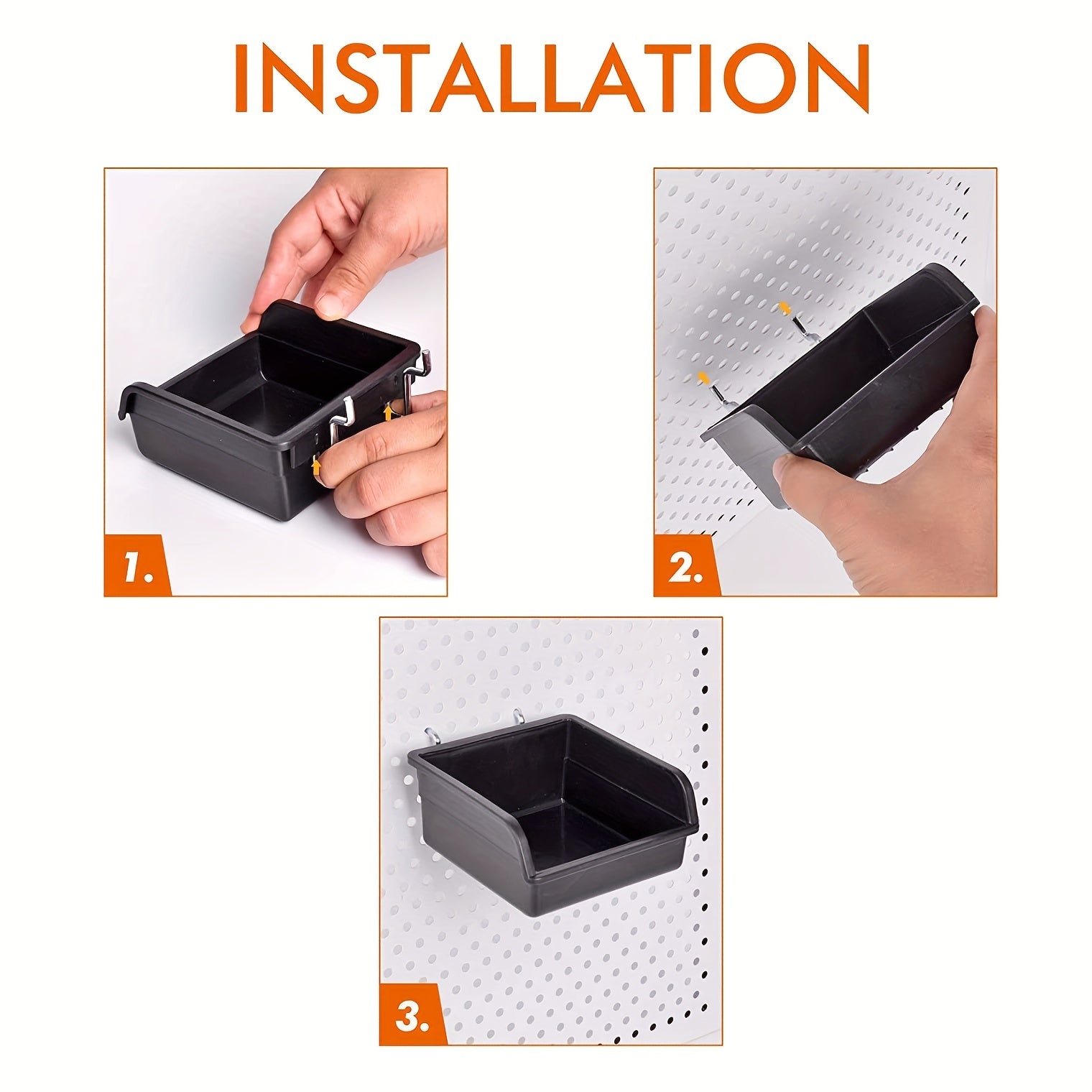 INSTALLATION

1.

2.

3.