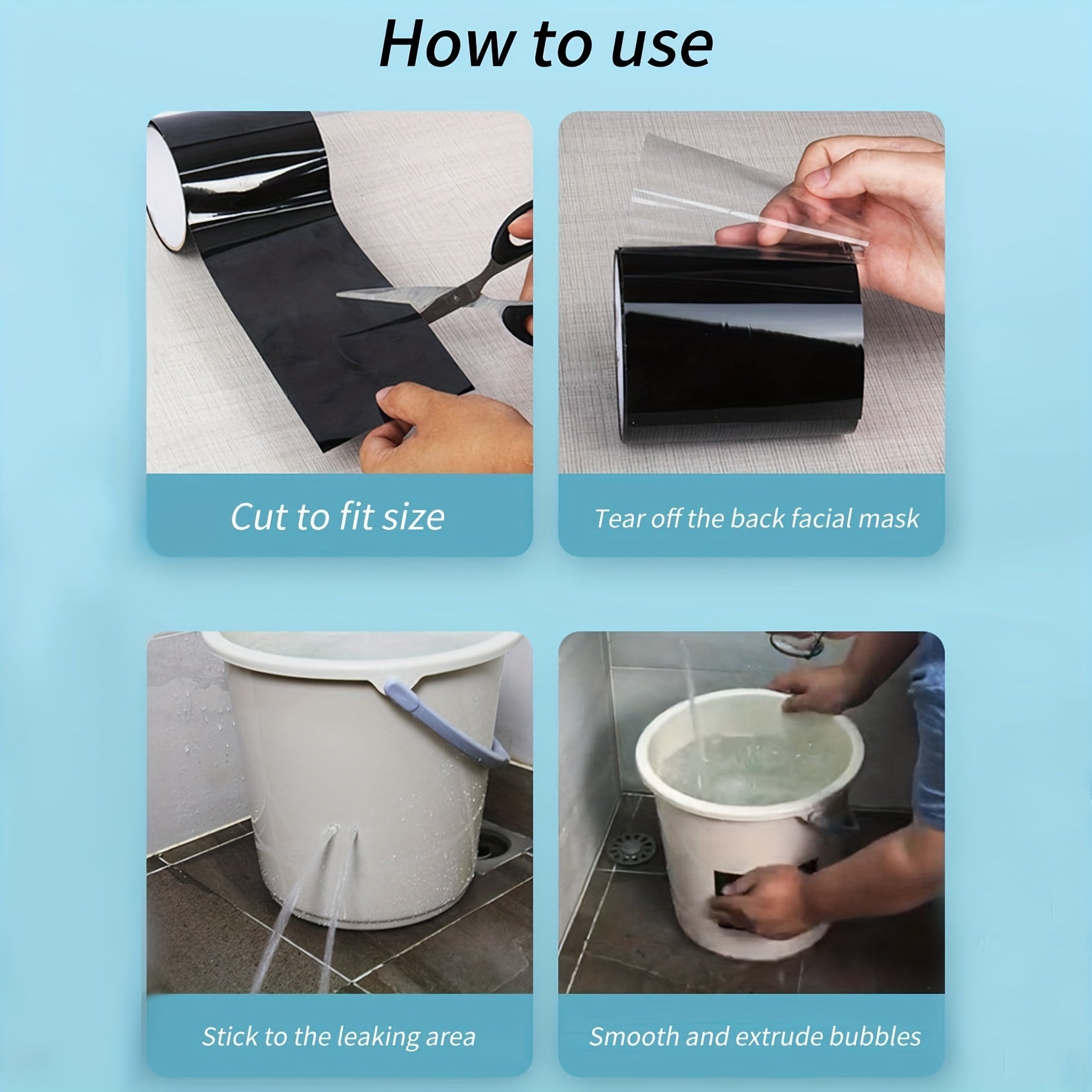 How to use

Cut to fit size

Tear off the back facial mask

Stick to the leaking area

Smooth and extrude bubbles