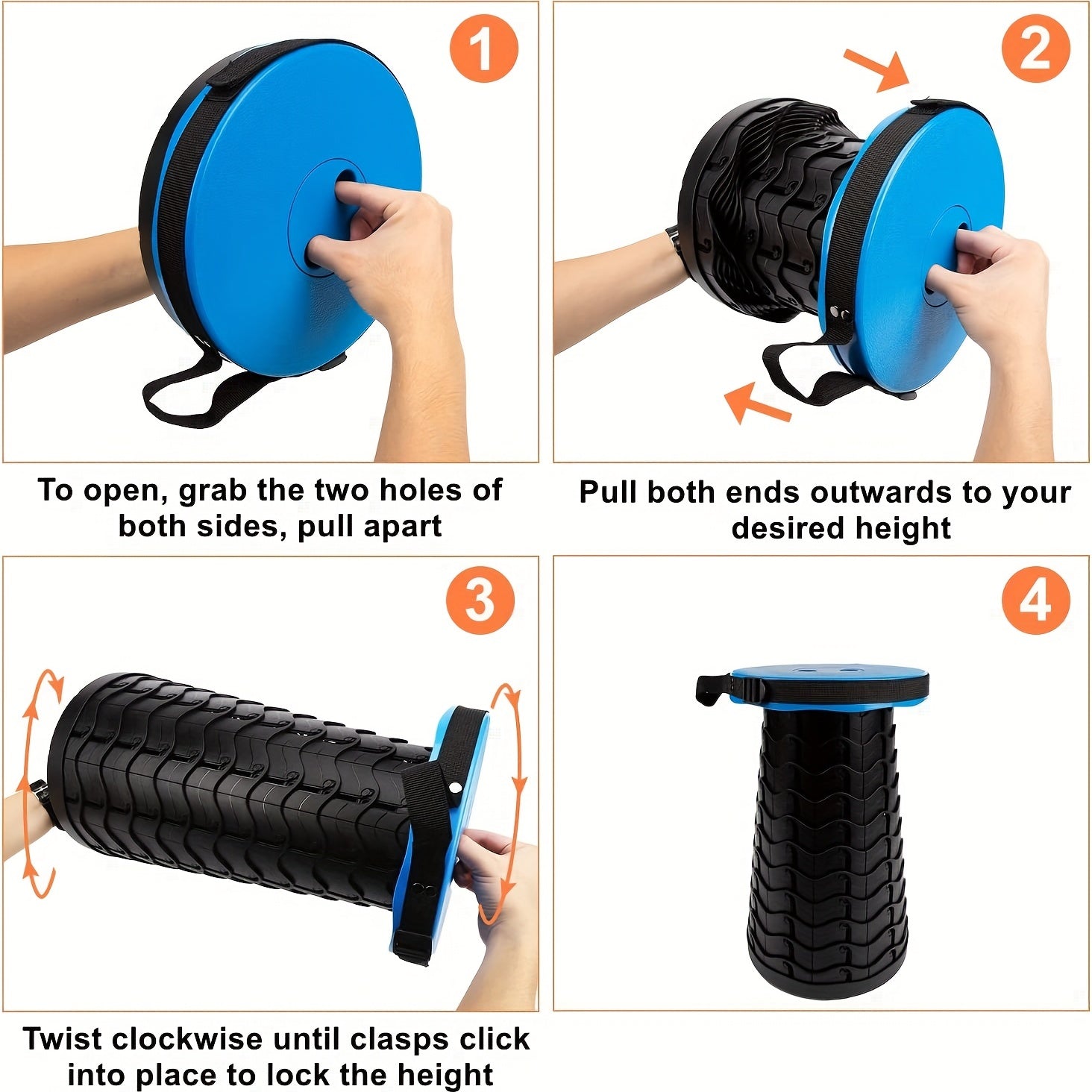 1

To open, grab the two holes of both sides, pull apart

2

Pull both ends outwards to your desired height

3

Twist clockwise until clasps click into place to lock the height

4