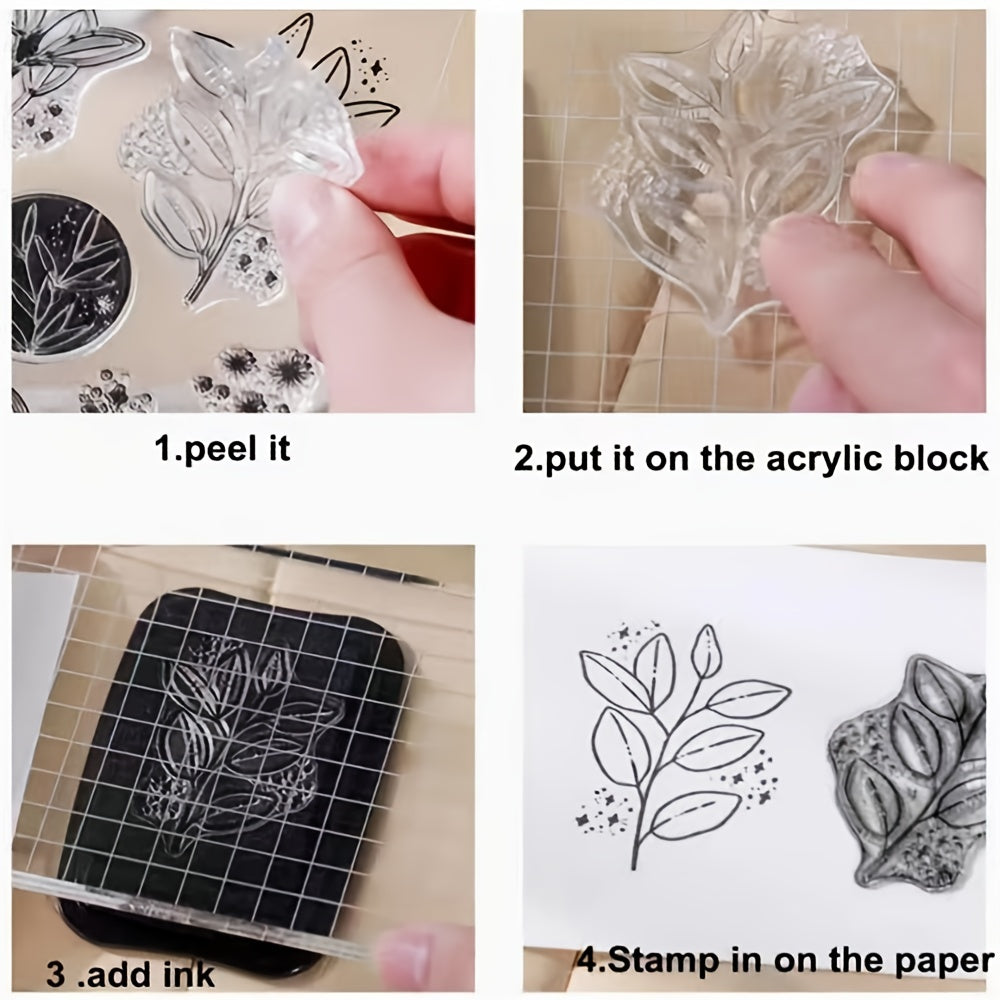 1.peel it

2.put it on the acrylic block

3 .add ink

4.Stamp in on the paper