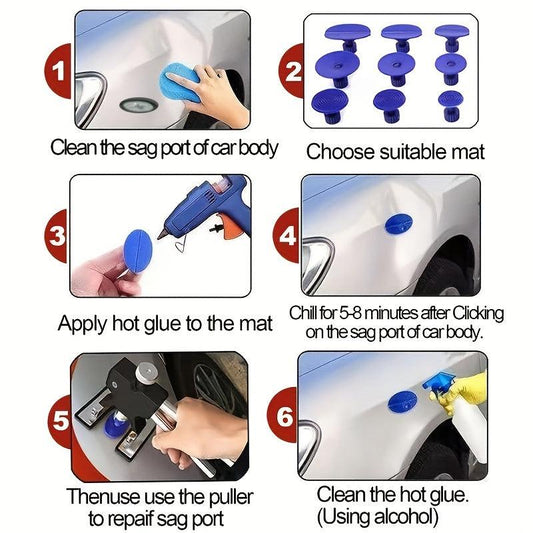 1

Clean the sag port of car body

2

Choose suitable mat

3

Apply hot glue to the mat

4

Chill for 5-8 minutes after Clicking on the sag port of car body.

5

Thenuse use the puller to repaif sag port

6

Clean the hot glue. (Using alcohol)