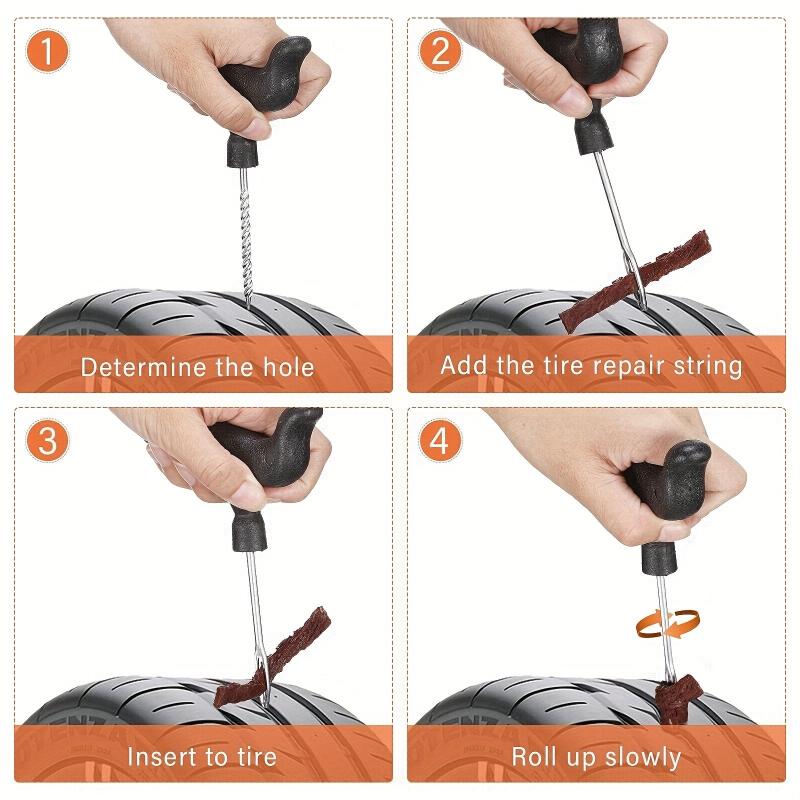 1

Determine the hole

2

Add the tire repair string

3

Insert to tire

4

Roll up slowly