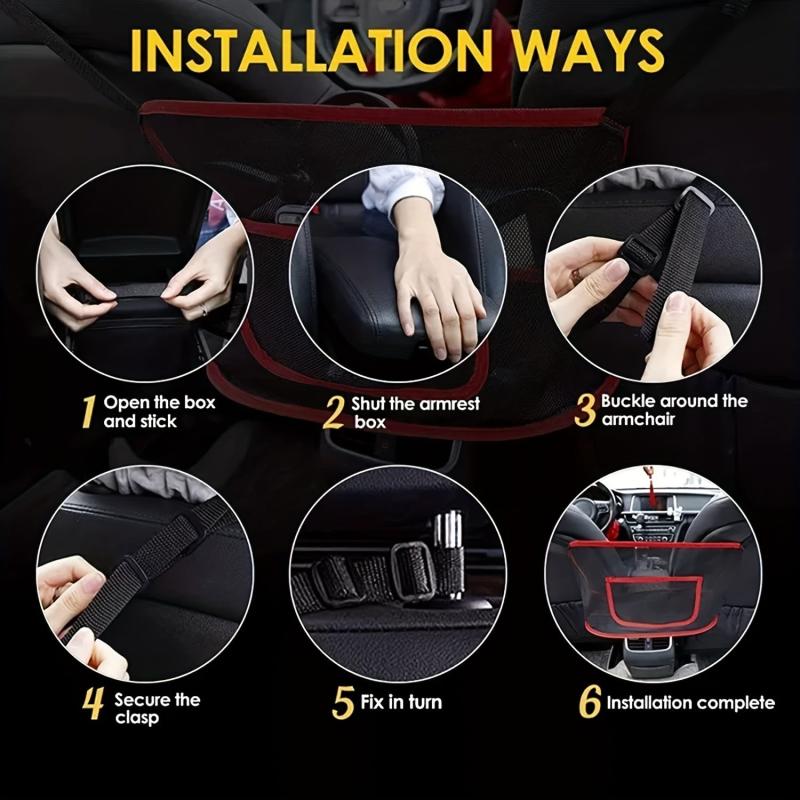 INSTALLATION WAYS

1 Open the box and stick

2 Shut the armrest box

3 Buckle around the armchair

4 Secure the clasp

5 Fix in turn

6 Installation complete