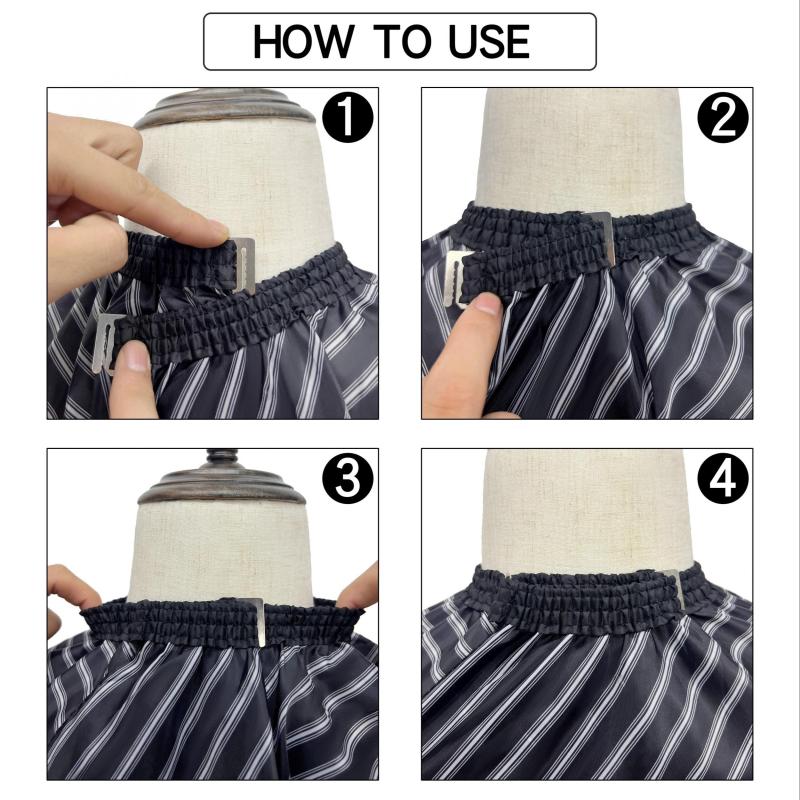 HOW TO USE

1

2

3

4