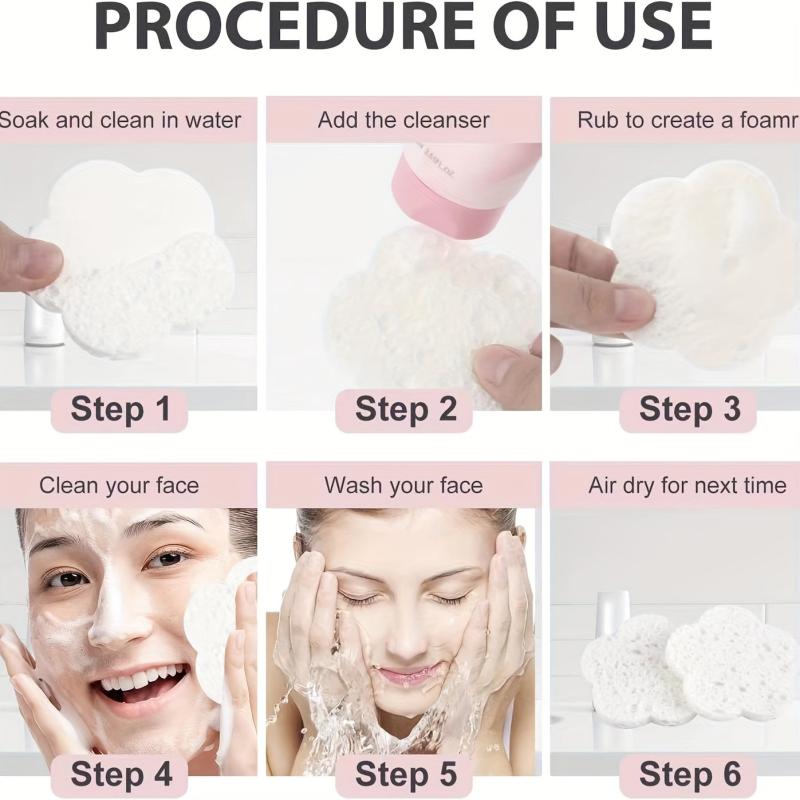 PROCEDURE OF USE

Soak and clean in water

Step 1

Add the cleanser

Step 2

Rub to create a foamr

Step 3

Clean your face

Step 4

Wash your face

Step 5

Air dry for next time

Step 6