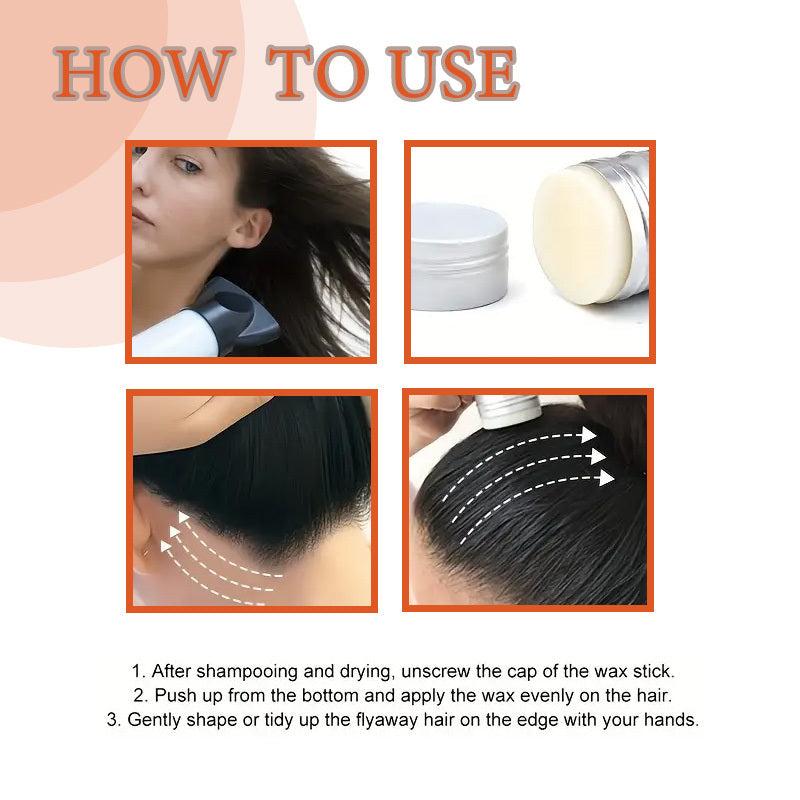 HOW TO USE

1. After shampooing and drying, unscrew the cap of the wax stick.
2. Push up from the bottom and apply the wax evenly on the hair.
3. Gently shape or tidy up the flyaway hair on the edge with your hands.